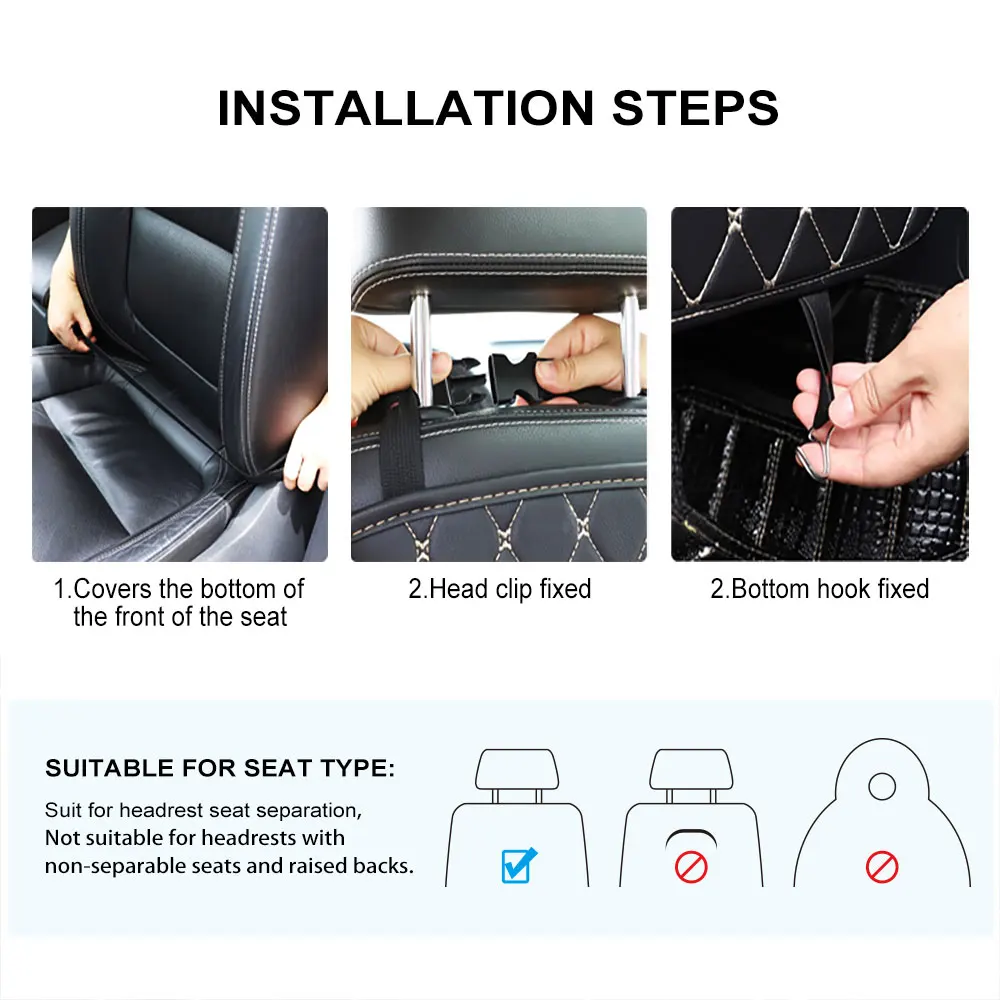 INSTALLATION STEPS

1.Covers the bottom of the front of the seat

2.Head clip fixed

2.Bottom hook fixed

SUITABLE FOR SEAT TYPE:

Suit for headrest seat separation,
Not suitable for headrests with non-separable seats and raised backs.