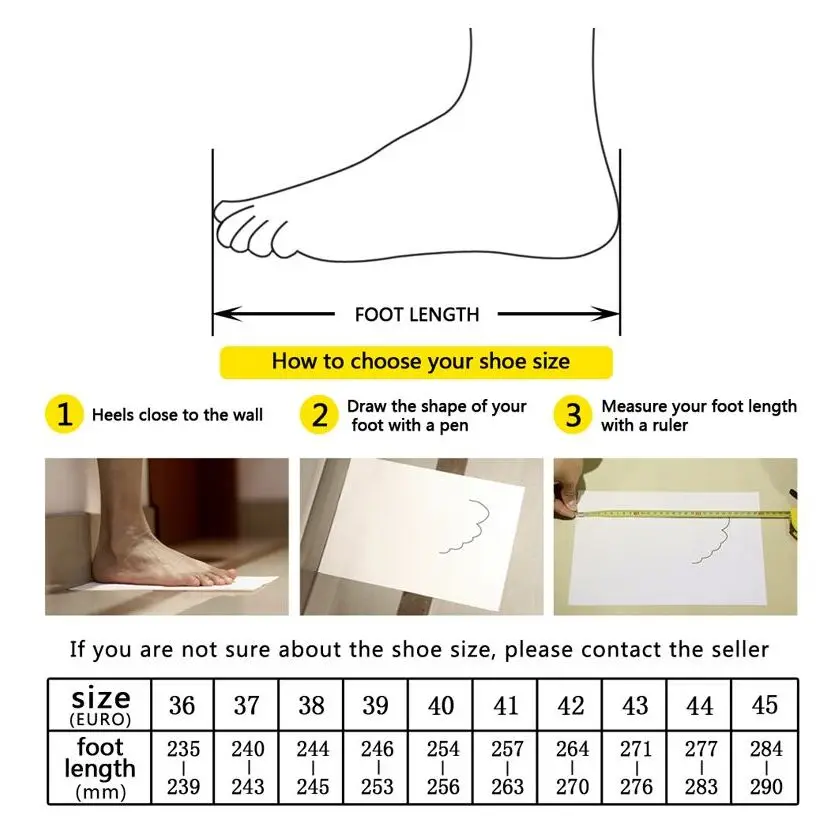 FOOT LENGTH

How to choose your shoe size

1 Heels close to the wall

2 Draw the shape of your foot with a pen

3 Measure your foot length with a ruler

If you are not sure about the shoe size, please contact the seller

| size (EURO) | 36 | 37 | 38 | 39 | 40 | 41 | 42 | 43 | 44 | 45 |
|---|---|---|---|---|---|---|---|---|---|---|
| foot length (mm) | 235 \| 239 | 240 \| 243 | 244 \| 245 | 246 \| 253 | 254 \| 256 | 257 \| 263 | 264 \| 270 | 271 \| 276 | 277 \| 283 | 284 \| 290 |