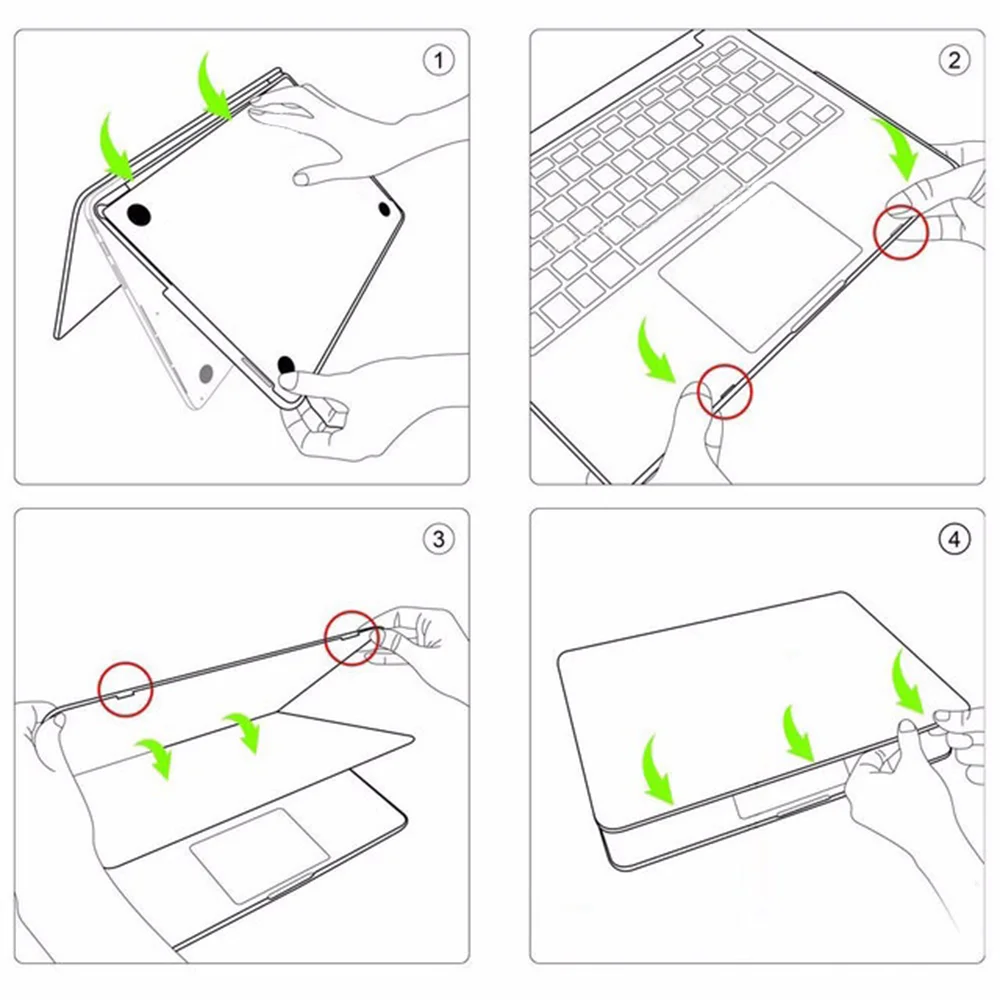 1

2

3

4