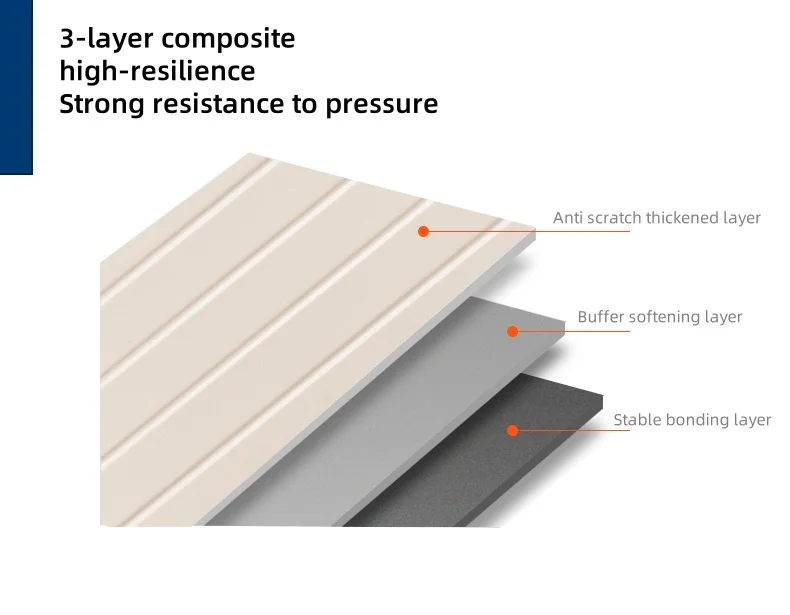 3-layer composite
high-resilience
Strong resistance to pressure

Anti scratch thickened layer

Buffer softening layer

Stable bonding layer