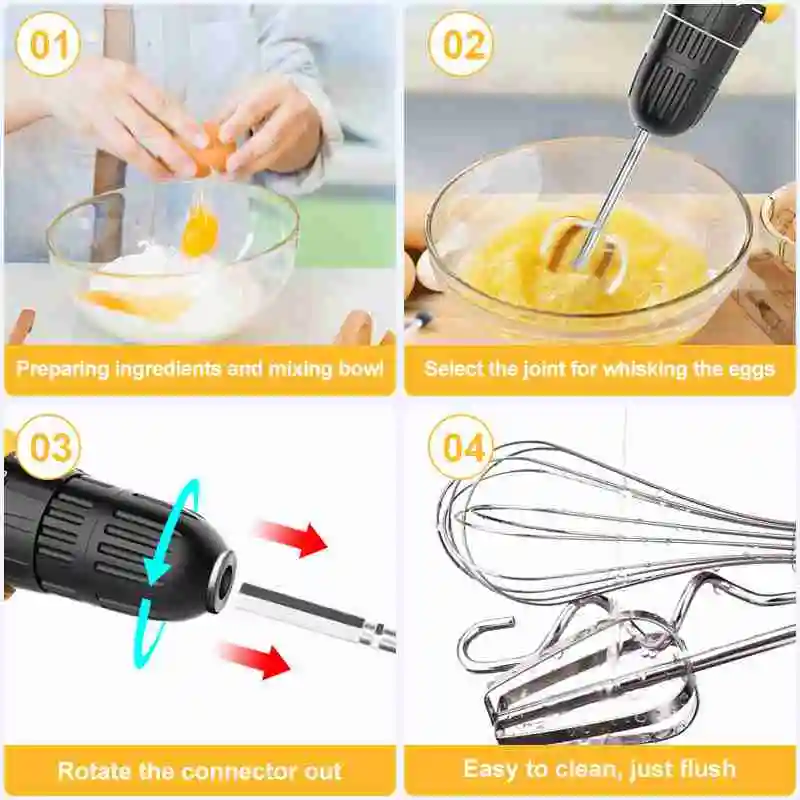 01

Preparing ingredients and mixing bowl

02

Select the joint for whisking the eggs

03

Rotate the connector out

04

Easy to clean, just flush