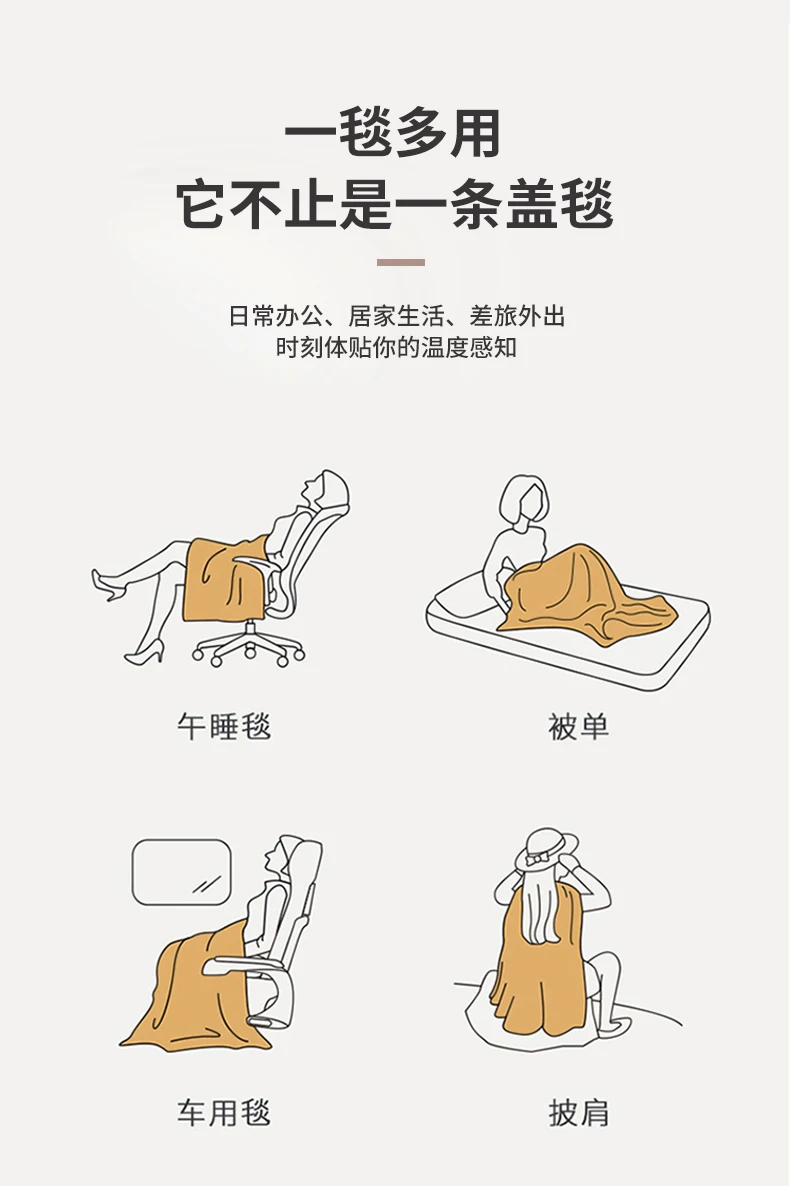 一毯多用
它不止是一条盖毯

日常办公、居家生活、差旅外出
时刻体贴你的温度感知

午睡毯

被单

车用毯

披肩