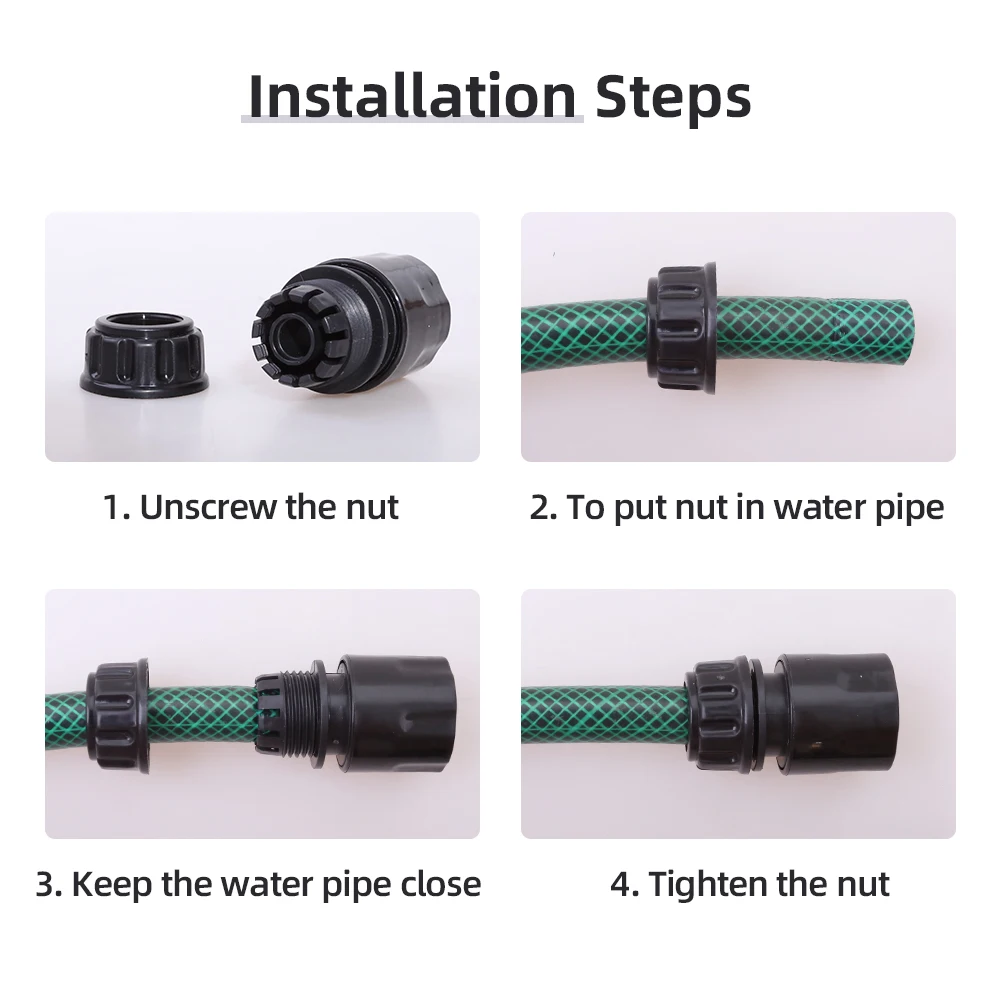 Installation Steps

1. Unscrew the nut

2. To put nut in water pipe

3. Keep the water pipe close

4. Tighten the nut