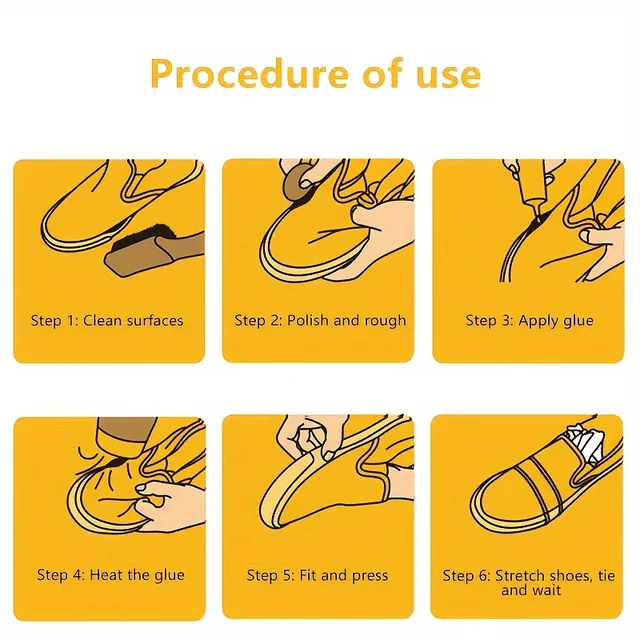 Procedure of use

Step 1: Clean surfaces

Step 2: Polish and rough

Step 3: Apply glue

Step 4: Heat the glue

Step 5: Fit and press

Step 6: Stretch shoes, tie and wait