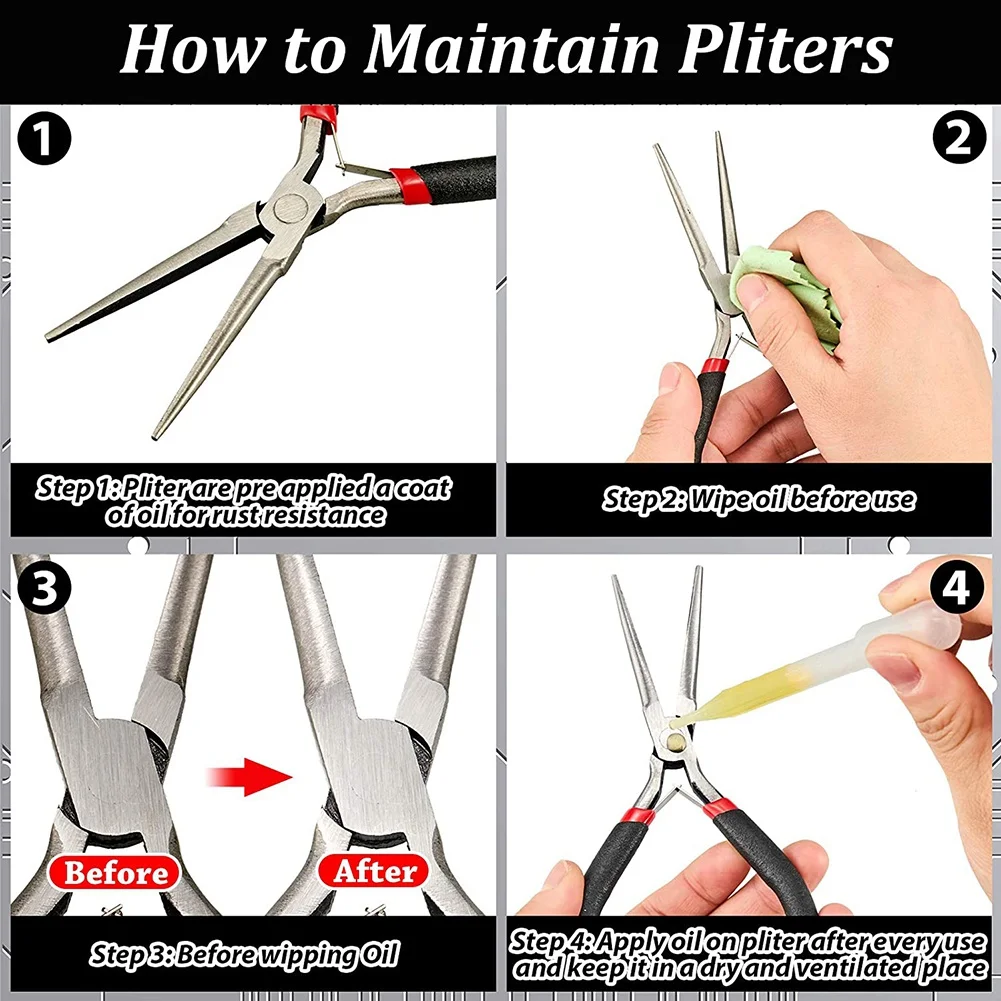 How to Maintain Pliters

1

Step 1: Pliter are pre applied a coat of oil for rust resistance

2

Step 2: Wipe oil before use

3

Before

After

Step 3: Before wipping Oil

4

Step 4: Apply oil on pliter after every use and keep it in a dry and ventilated place