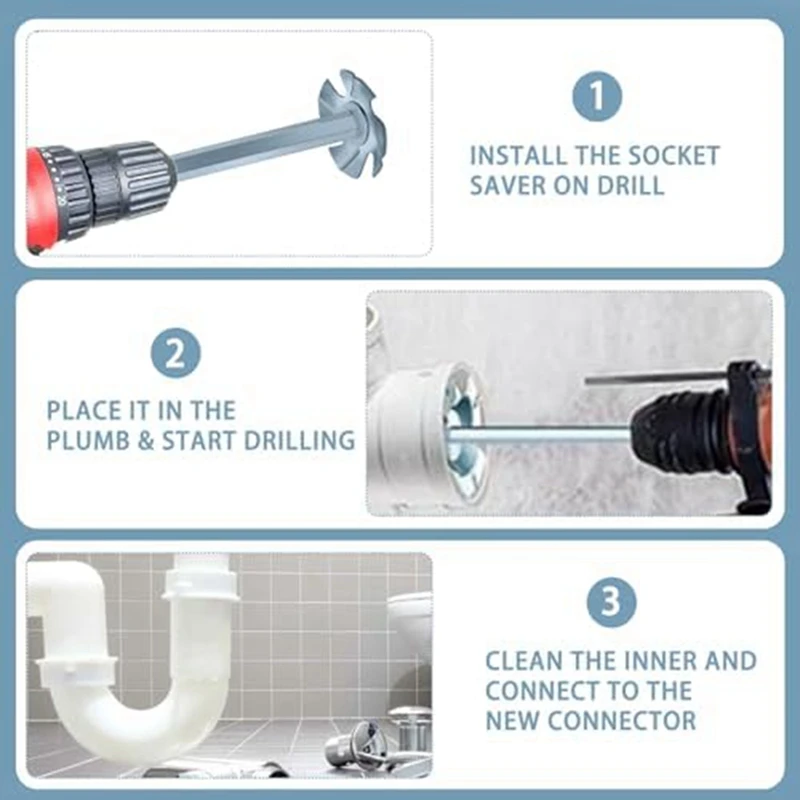 1

INSTALL THE SOCKET SAVER ON DRILL

2

PLACE IT IN THE PLUMB & START DRILLING

3

CLEAN THE INNER AND CONNECT TO THE NEW CONNECTOR