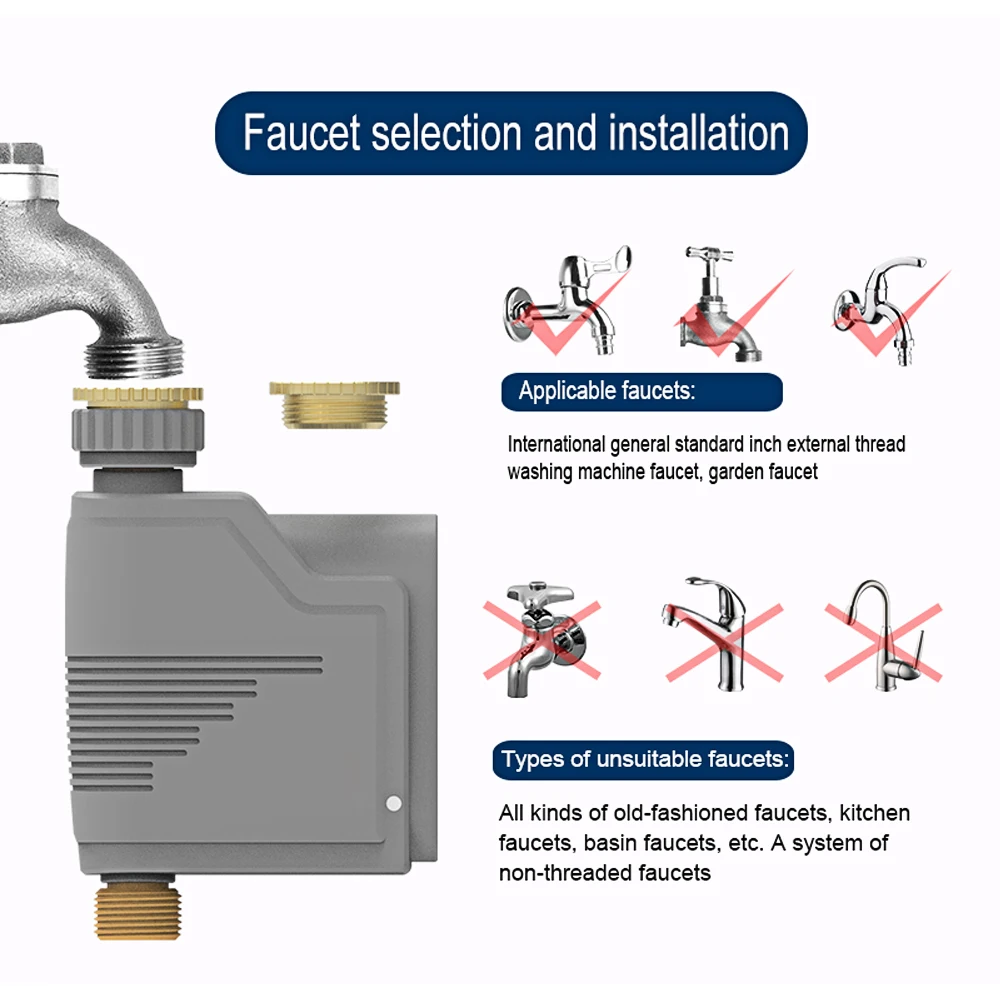 Faucet selection and installation

Applicable faucets:

International general standard inch external thread washing machine faucet, garden faucet

Types of unsuitable faucets:

All kinds of old-fashioned faucets, kitchen faucets, basin faucets, etc. A system of non-threaded faucets