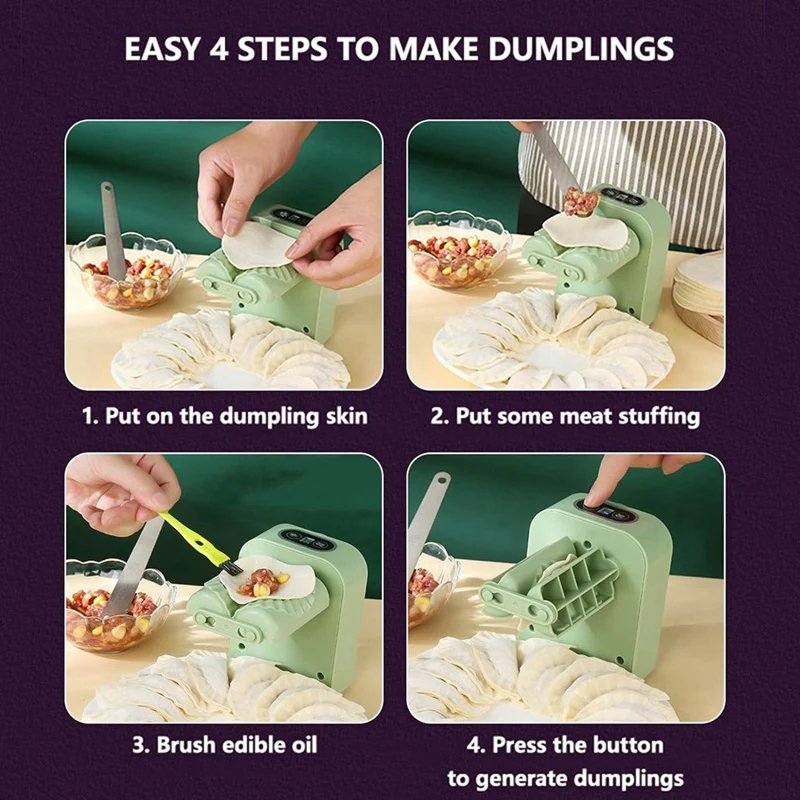 EASY 4 STEPS TO MAKE DUMPLINGS

1. Put on the dumpling skin

2. Put some meat stuffing

3. Brush edible oil

4. Press the button to generate dumplings