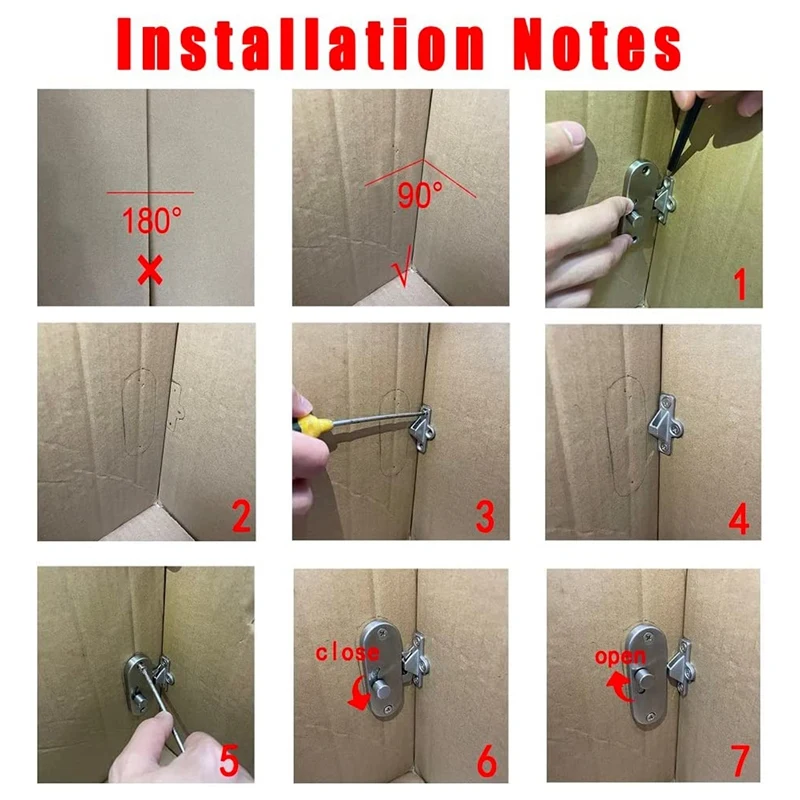 Installation Notes

180°
×

90°
√

1

2

3

4

5

close
6

open
7