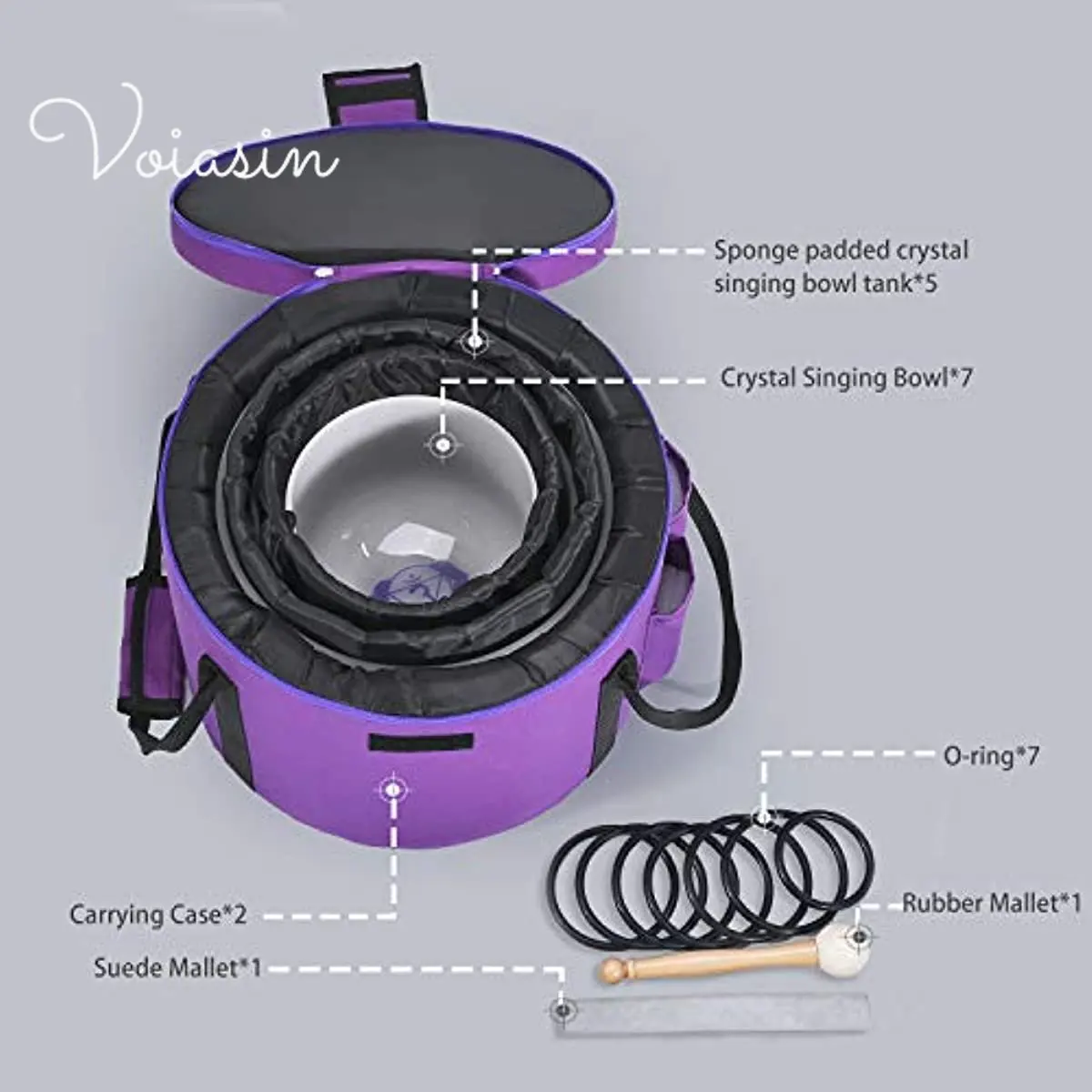 Voiasin

Sponge padded crystal singing bowl tank*5

Crystal Singing Bowl*7

O-ring*7

Carrying Case*2

Rubber Mallet*1

Suede Mallet*1