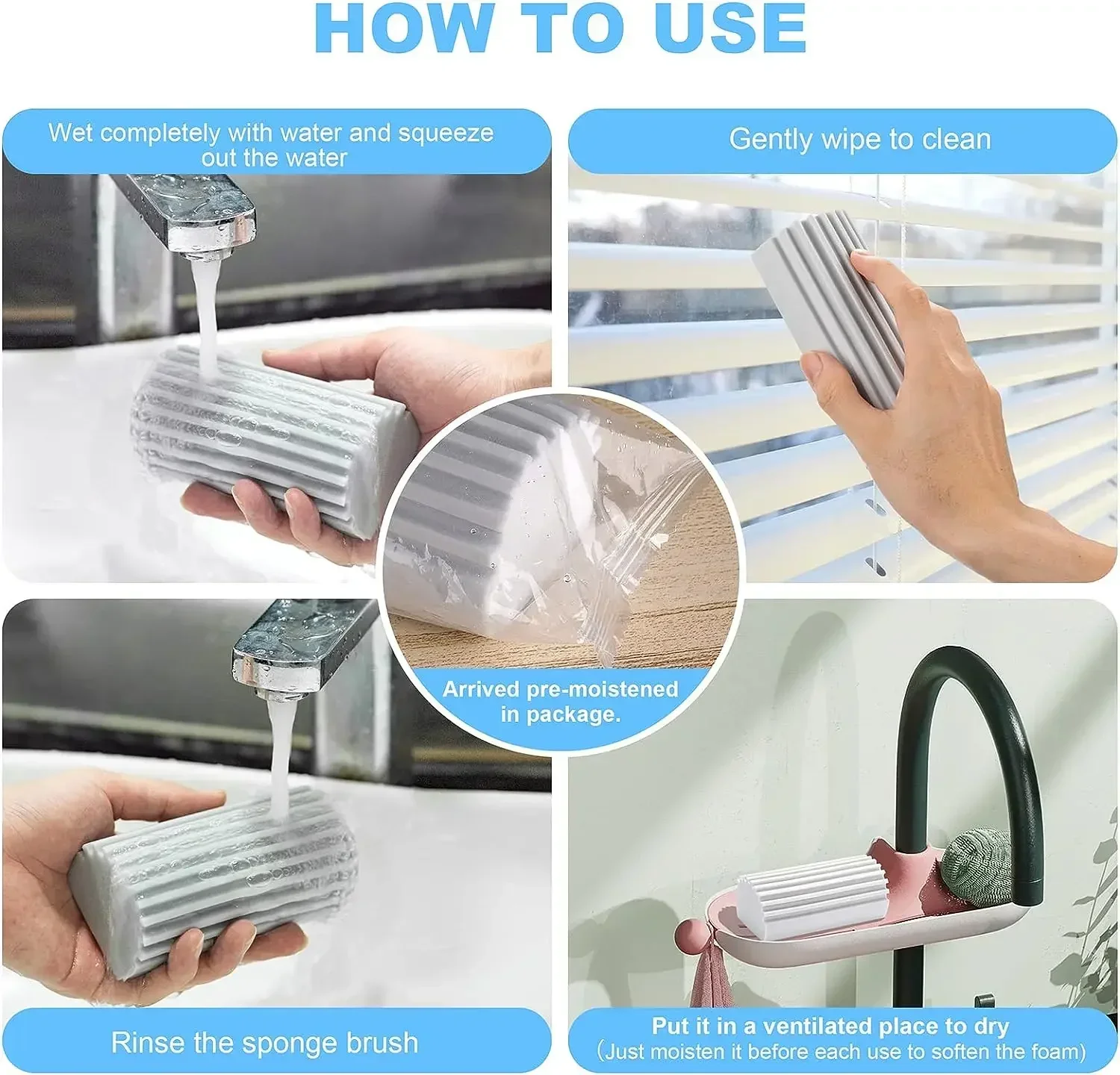 HOW TO USE

Wet completely with water and squeeze out the water

Gently wipe to clean

Arrived pre-moistened in package.

Rinse the sponge brush

Put it in a ventilated place to dry
(Just moisten it before each use to soften the foam)