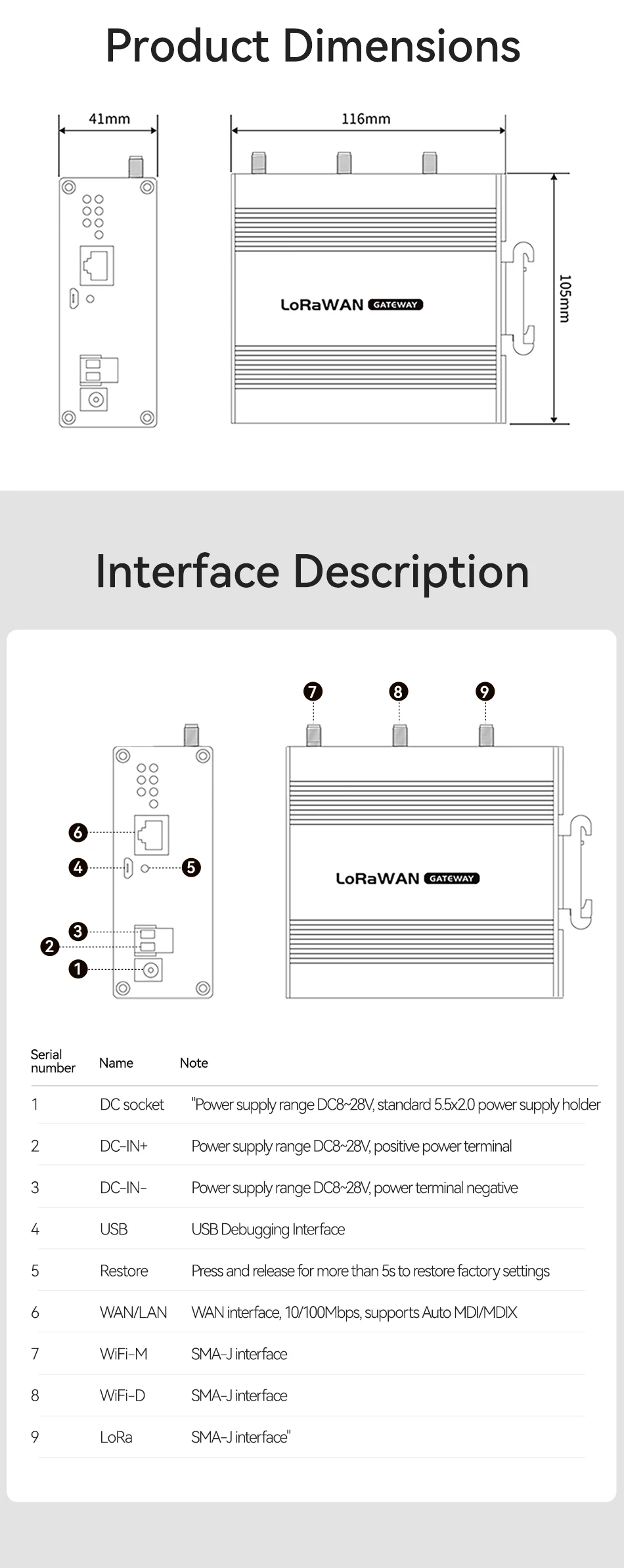 Product Dimensions

41mm

116mm

105mm

LoRaWAN GATEWAY

Interface Description

7 8 9

6

4 5

3

2

1

LoRaWAN GATEWAY

| Serial number | Name | Note |
|---|---|---|
| 1 | DC socket | "Power supply range DC8~28V, standard 5.5x2.0 power supply holder |
| 2 | DC-IN+ | Power supply range DC8~28V, positive power terminal |
| 3 | DC-IN- | Power supply range DC8~28V, power terminal negative |
| 4 | USB | USB Debugging Interface |
| 5 | Restore | Press and release for more than 5s to restore factory settings |
| 6 | WAN/LAN | WAN interface, 10/100Mbps, supports Auto MDI/MDIX |
| 7 | WiFi-M | SMA-J interface |
| 8 | WiFi-D | SMA-J interface |
| 9 | LoRa | SMA-J interface" |