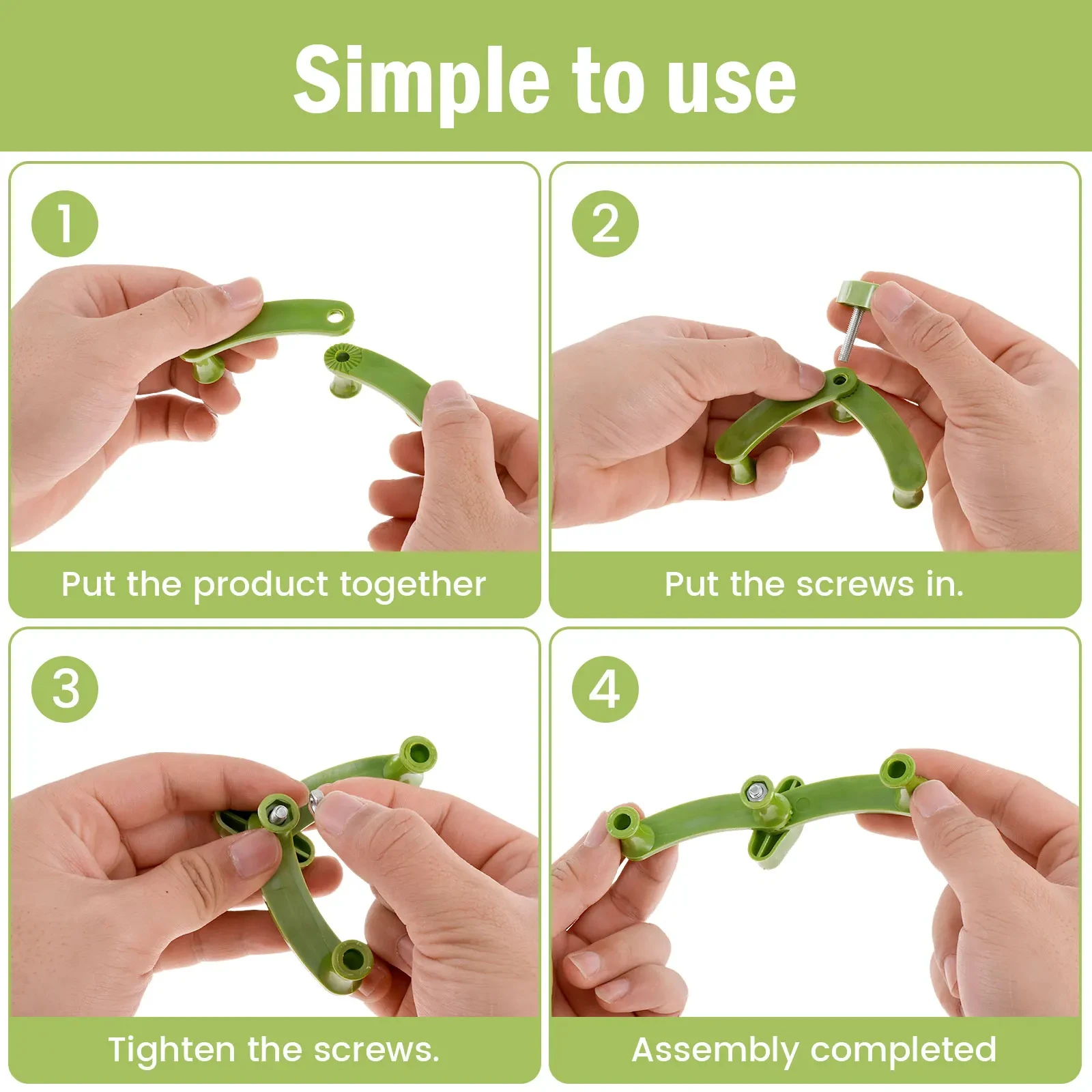 Simple to use

1

Put the product together

2

Put the screws in.

3

Tighten the screws.

4

Assembly completed