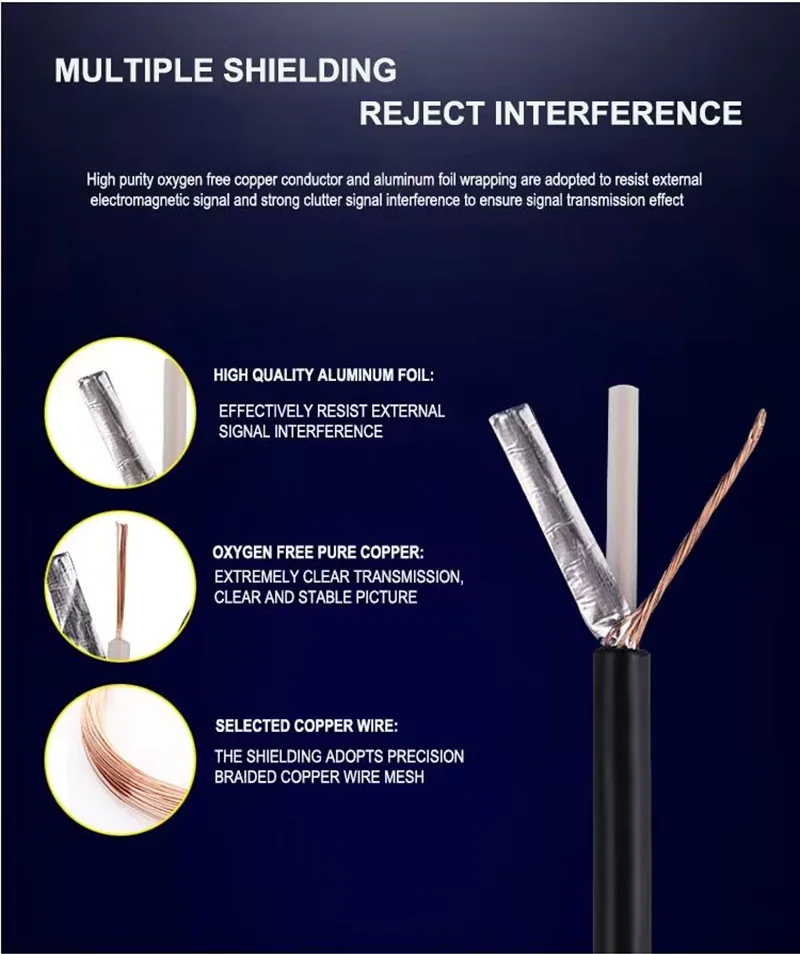 MULTIPLE SHIELDING
REJECT INTERFERENCE

High purity oxygen free copper conductor and aluminum foil wrapping are adopted to resist external electromagnetic signal and strong clutter signal interference to ensure signal transmission effect

HIGH QUALITY ALUMINUM FOIL:
EFFECTIVELY RESIST EXTERNAL SIGNAL INTERFERENCE

OXYGEN FREE PURE COPPER:
EXTREMELY CLEAR TRANSMISSION, CLEAR AND STABLE PICTURE

SELECTED COPPER WIRE:
THE SHIELDING ADOPTS PRECISION BRAIDED COPPER WIRE MESH