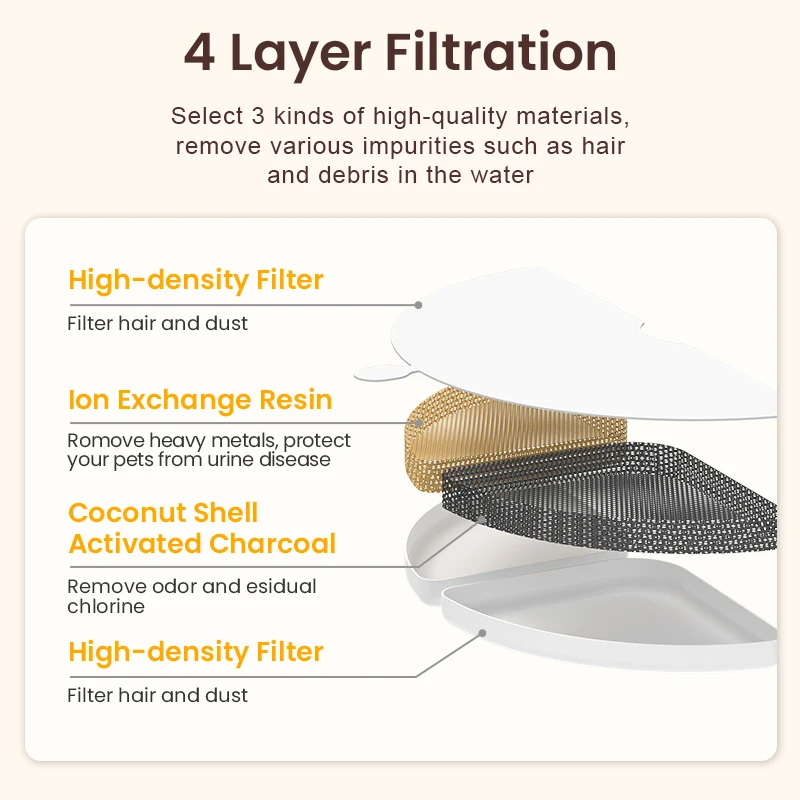 4 Layer Filtration

Select 3 kinds of high-quality materials, remove various impurities such as hair and debris in the water

High-density Filter

Filter hair and dust

Ion Exchange Resin

Romove heavy metals, protect your pets from urine disease

Coconut Shell Activated Charcoal

Remove odor and esidual chlorine

High-density Filter

Filter hair and dust