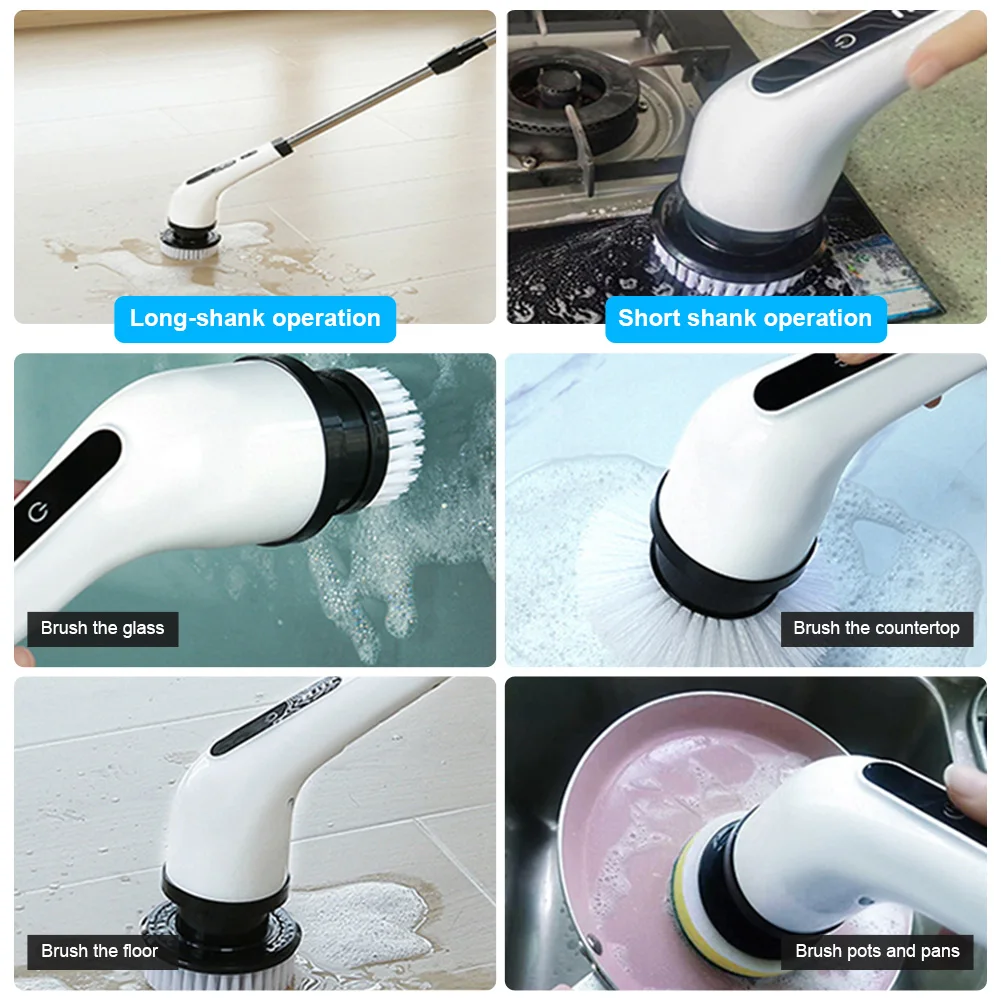 Long-shank operation

Short shank operation

Brush the glass

Brush the countertop

Brush the floor

Brush pots and pans