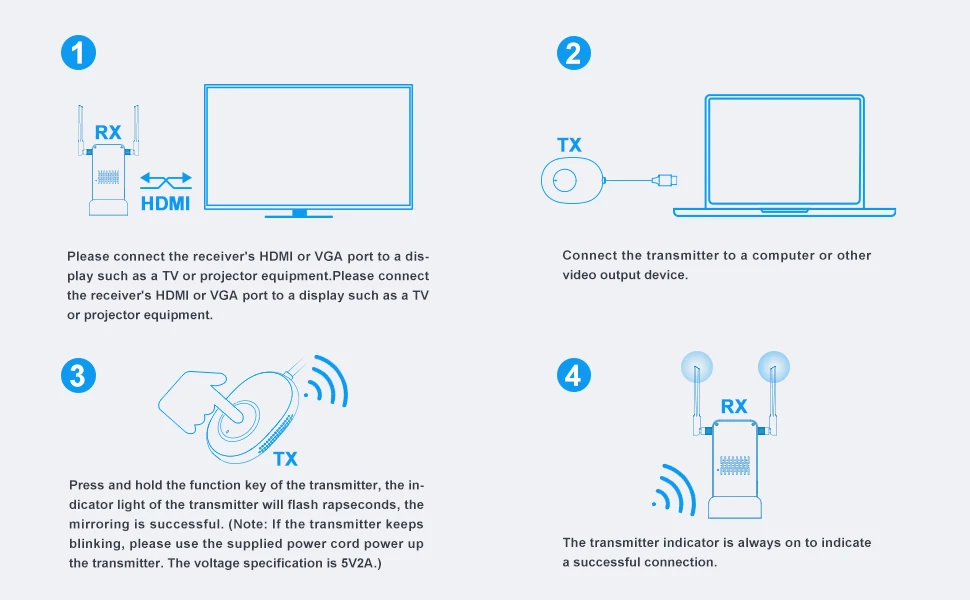 1

RX

HDMI

Please connect the receiver's HDMI or VGA port to a display such as a TV or projector equipment.Please connect the receiver's HDMI or VGA port to a display such as a TV or projector equipment.

2

TX

Connect the transmitter to a computer or other video output device.

3

TX

Press and hold the function key of the transmitter, the indicator light of the transmitter will flash rapseconds, the mirroring is successful. (Note: If the transmitter keeps blinking, please use the supplied power cord power up the transmitter. The voltage specification is 5V2A.)

4

RX

The transmitter indicator is always on to indicate a successful connection.