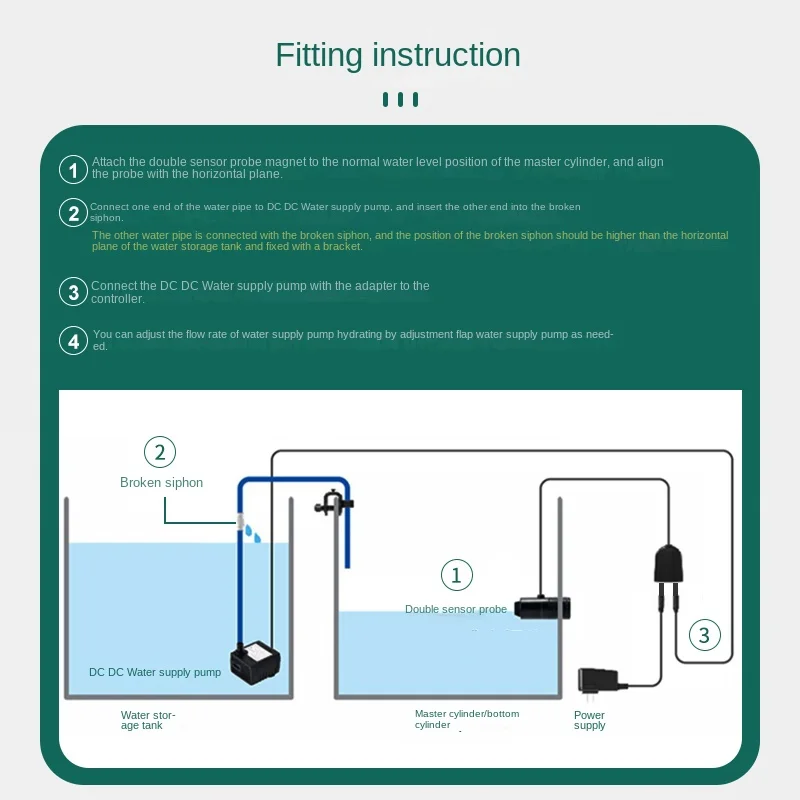 Fitting instruction

1 Attach the double sensor probe magnet to the normal water level position of the master cylinder, and align the probe with the horizontal plane.

2 Connect one end of the water pipe to DC DC Water supply pump, and insert the other end into the broken siphon.

The other water pipe is connected with the broken siphon, and the position of the broken siphon should be higher than the horizontal plane of the water storage tank and fixed with a bracket.

3 Connect the DC DC Water supply pump with the adapter to the controller.

4 You can adjust the flow rate of water supply pump hydrating by adjustment flap water supply pump as needed.

2
Broken siphon

1
Double sensor probe

3

DC DC Water supply pump

Water storage tank

Master cylinder/bottom cylinder

Power supply