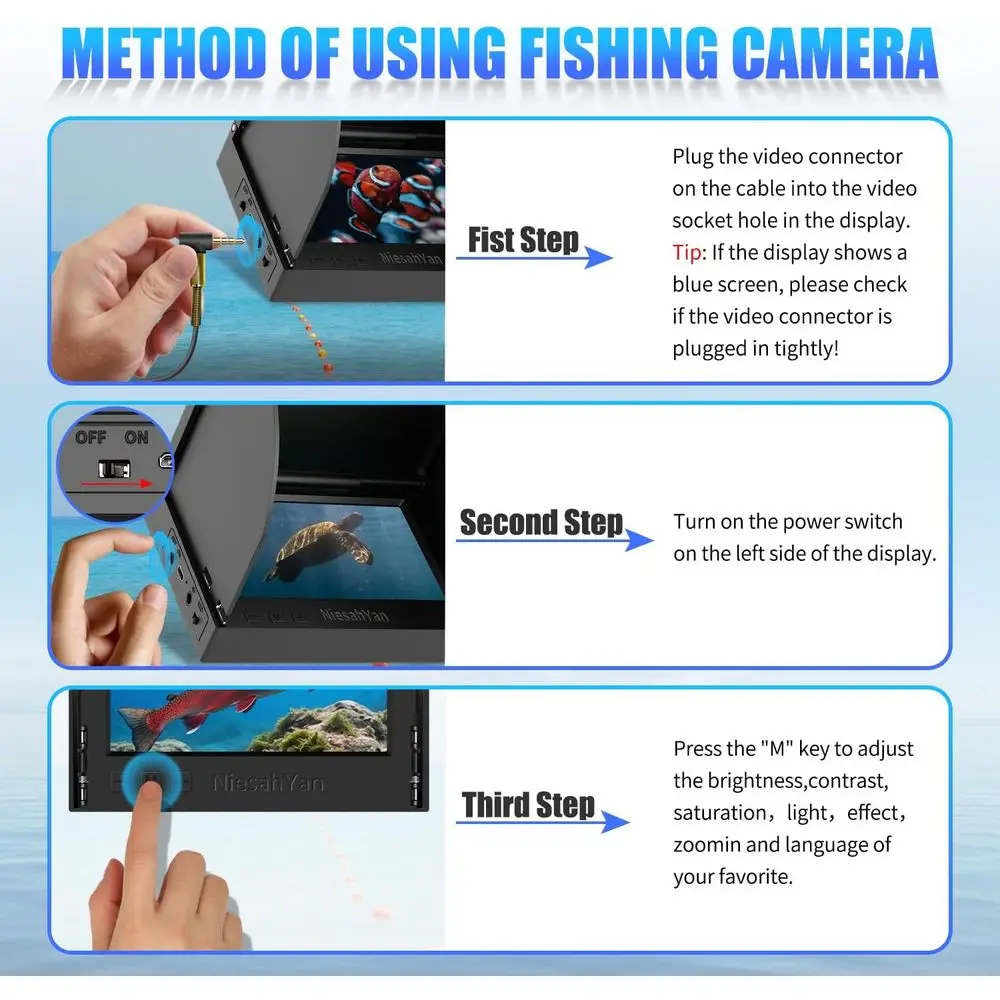 METHOD OF USING FISHING CAMERA

NiesahYan

Fist Step

Plug the video connector on the cable into the video socket hole in the display. Tip: If the display shows a blue screen, please check if the video connector is plugged in tightly!

OFF ON

NiesahYan

Second Step

Turn on the power switch on the left side of the display.

NiesahYan

Third Step

Press the "M" key to adjust the brightness,contrast, saturation，light，effect, zoomin and language of your favorite.