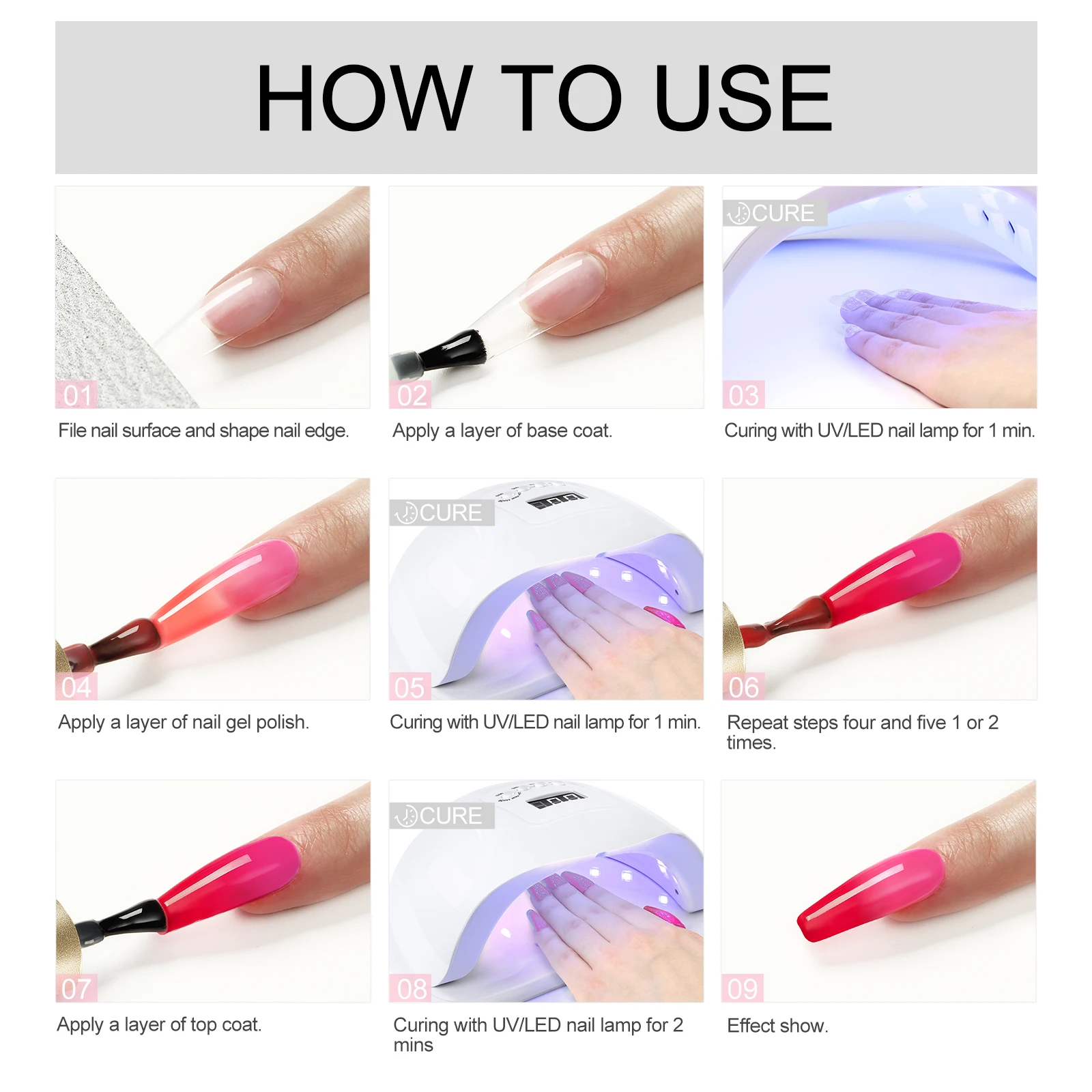 HOW TO USE

01
File nail surface and shape nail edge.

02
Apply a layer of base coat.

CURE
03
Curing with UV/LED nail lamp for 1 min.

04
Apply a layer of nail gel polish.

CURE
05
Curing with UV/LED nail lamp for 1 min.

06
Repeat steps four and five 1 or 2 times.

07
Apply a layer of top coat.

CURE
08
Curing with UV/LED nail lamp for 2 mins

09
Effect show.