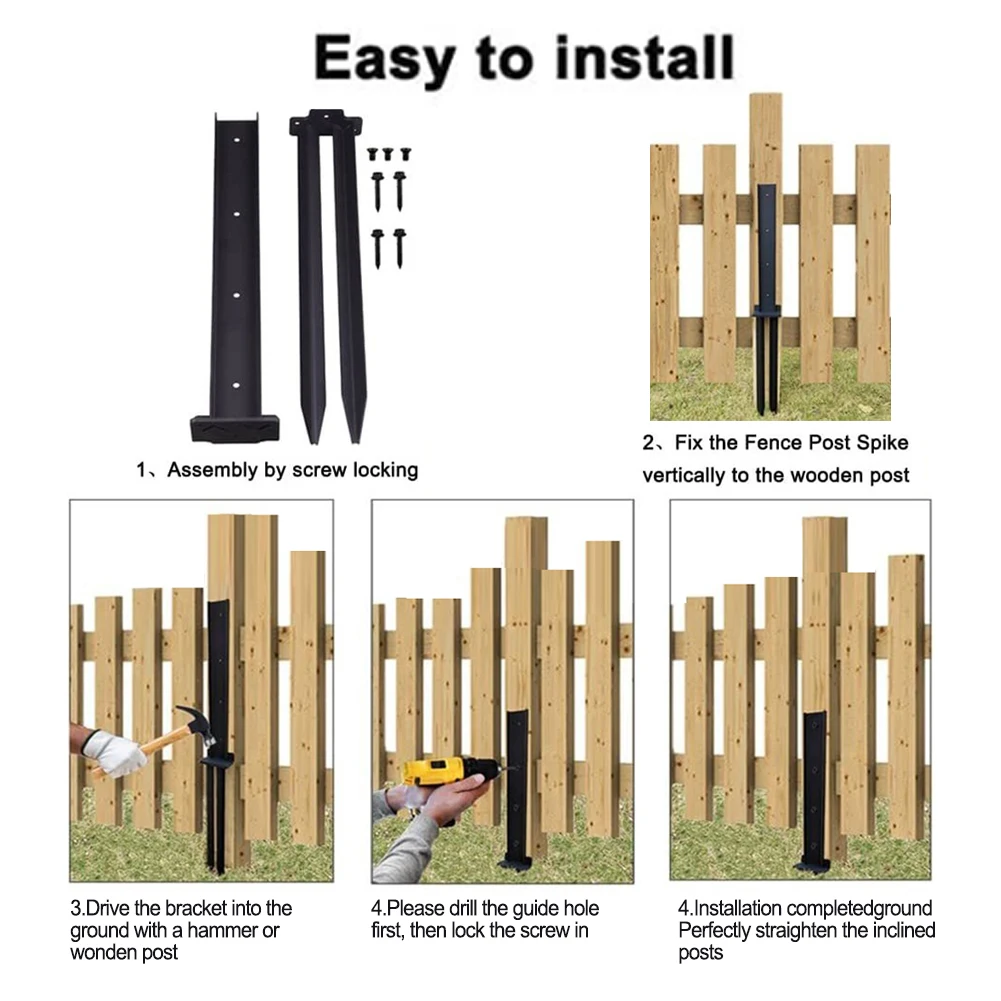 Easy to install

1、Assembly by screw locking

2、Fix the Fence Post Spike vertically to the wooden post

3.Drive the bracket into the ground with a hammer or wonden post

4.Please drill the guide hole first, then lock the screw in

4.Installation completedground Perfectly straighten the inclined posts