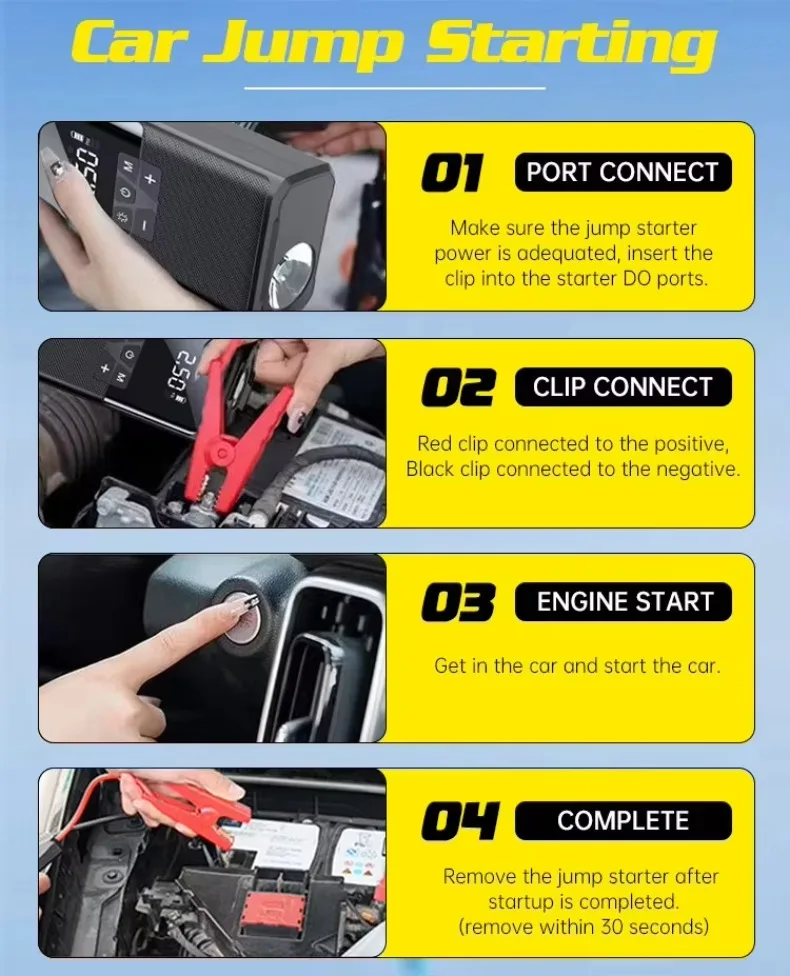 Car Jump Starting

01 PORT CONNECT

Make sure the jump starter power is adequated, insert the clip into the starter DO ports.

02 CLIP CONNECT

Red clip connected to the positive, Black clip connected to the negative.

03 ENGINE START

Get in the car and start the car.

04 COMPLETE

Remove the jump starter after startup is completed. (remove within 30 seconds)