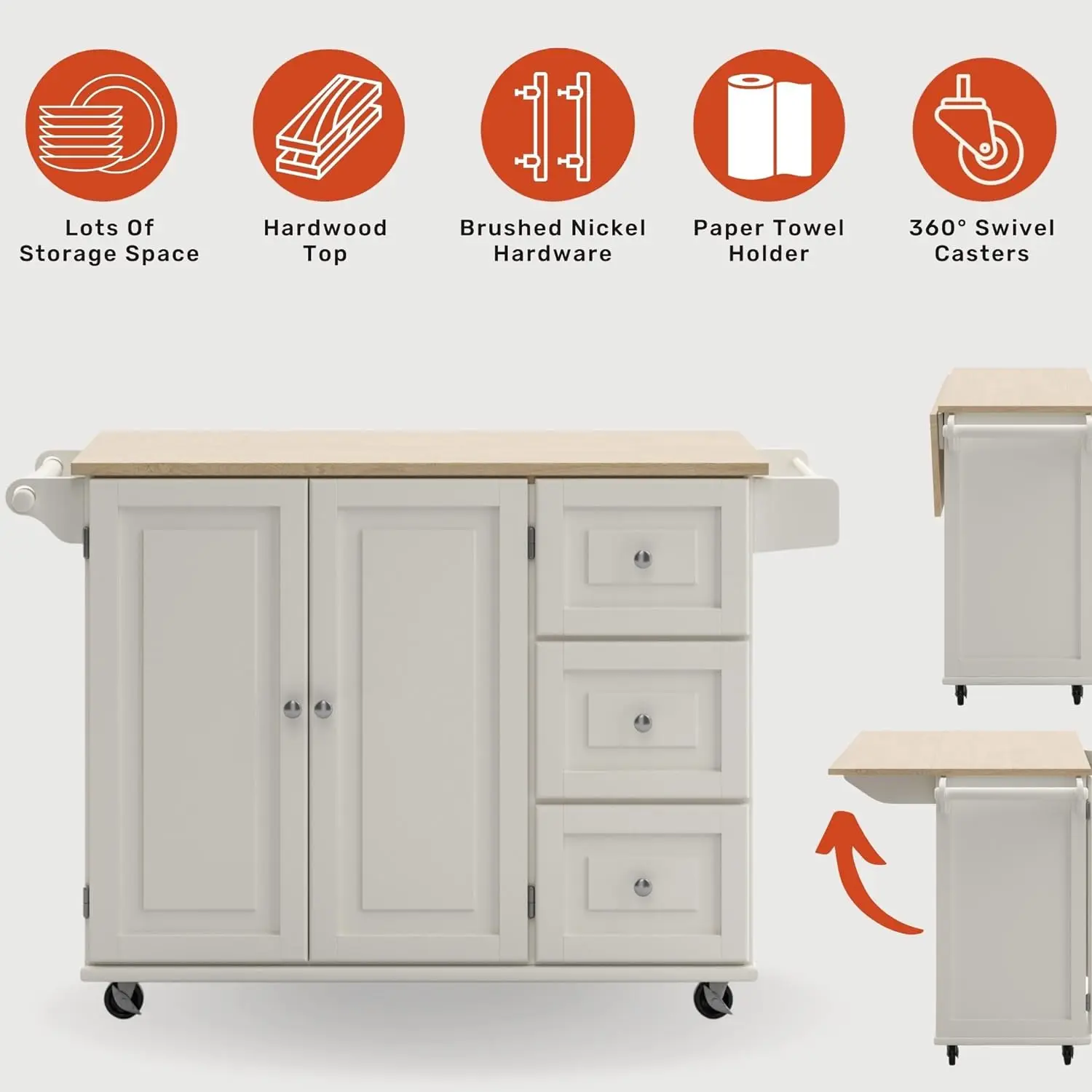 Lots Of Storage Space

Hardwood Top

Brushed Nickel Hardware

Paper Towel Holder

360° Swivel Casters