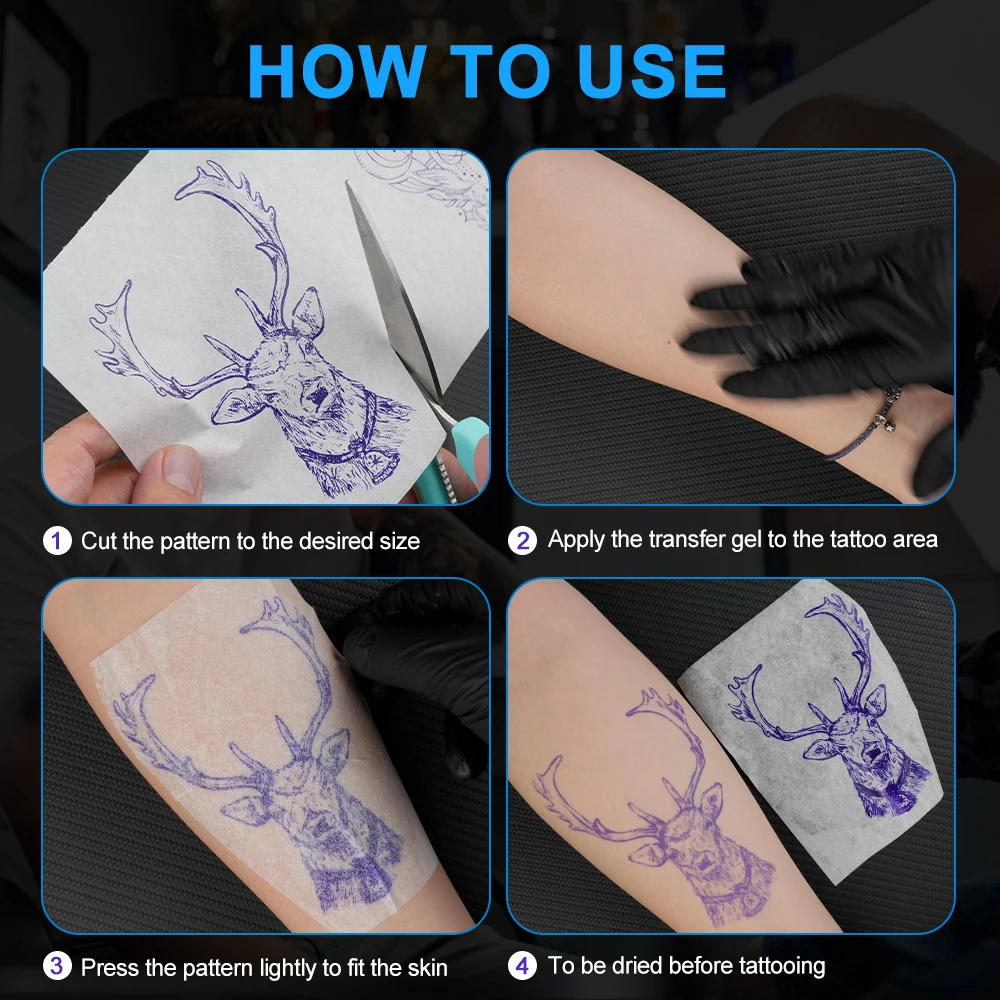 HOW TO USE

1 Cut the pattern to the desired size

2 Apply the transfer gel to the tattoo area

3 Press the pattern lightly to fit the skin

4 To be dried before tattooing