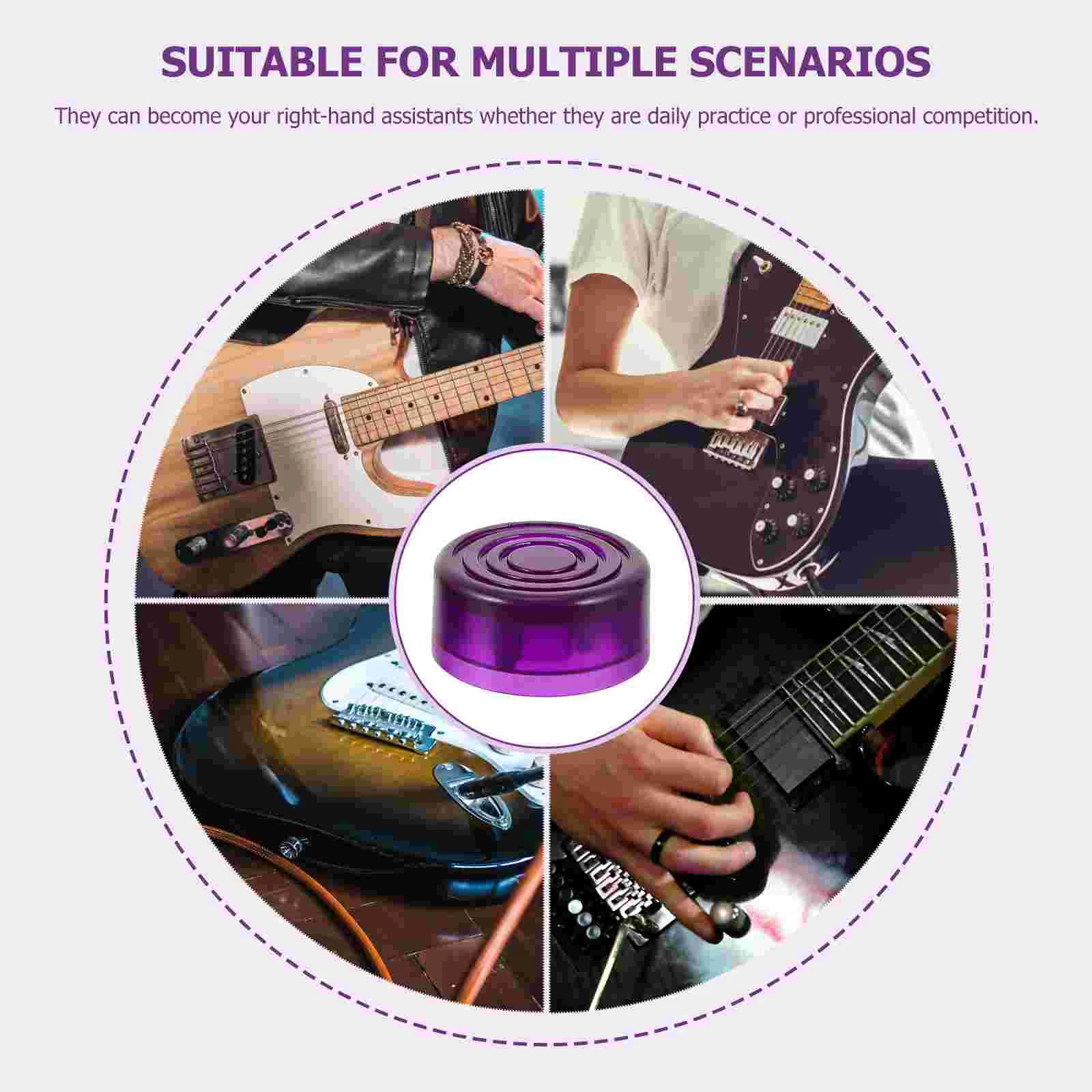 SUITABLE FOR MULTIPLE SCENARIOS

They can become your right-hand assistants whether they are daily practice or professional competition.