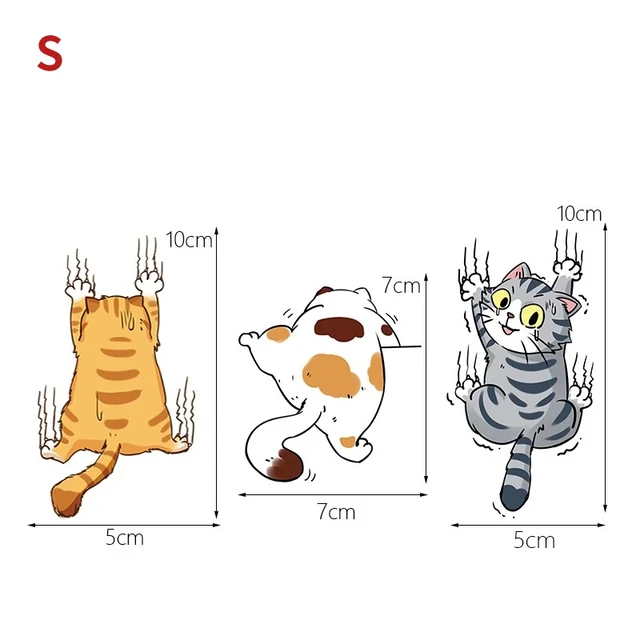 S

10cm

5cm

7cm

7cm

10cm

5cm