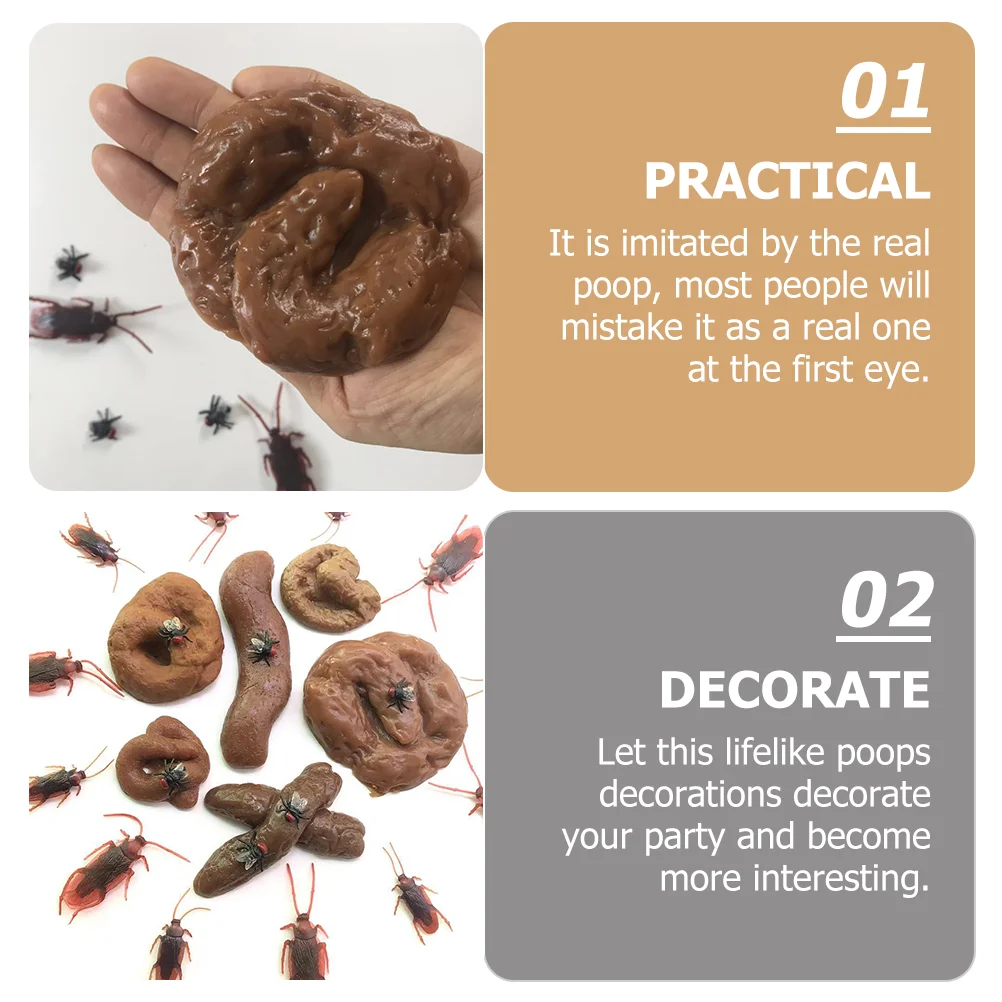 01

PRACTICAL

It is imitated by the real poop, most people will mistake it as a real one at the first eye.

02

DECORATE

Let this lifelike poops decorations decorate your party and become more interesting.