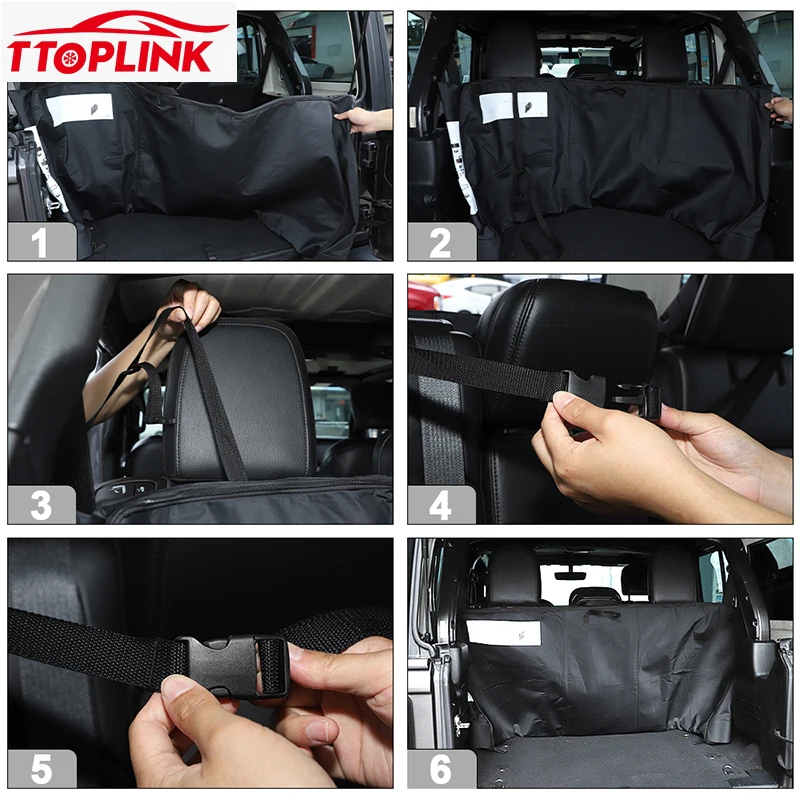 TTOPLINK

1

2

3

4

5

6