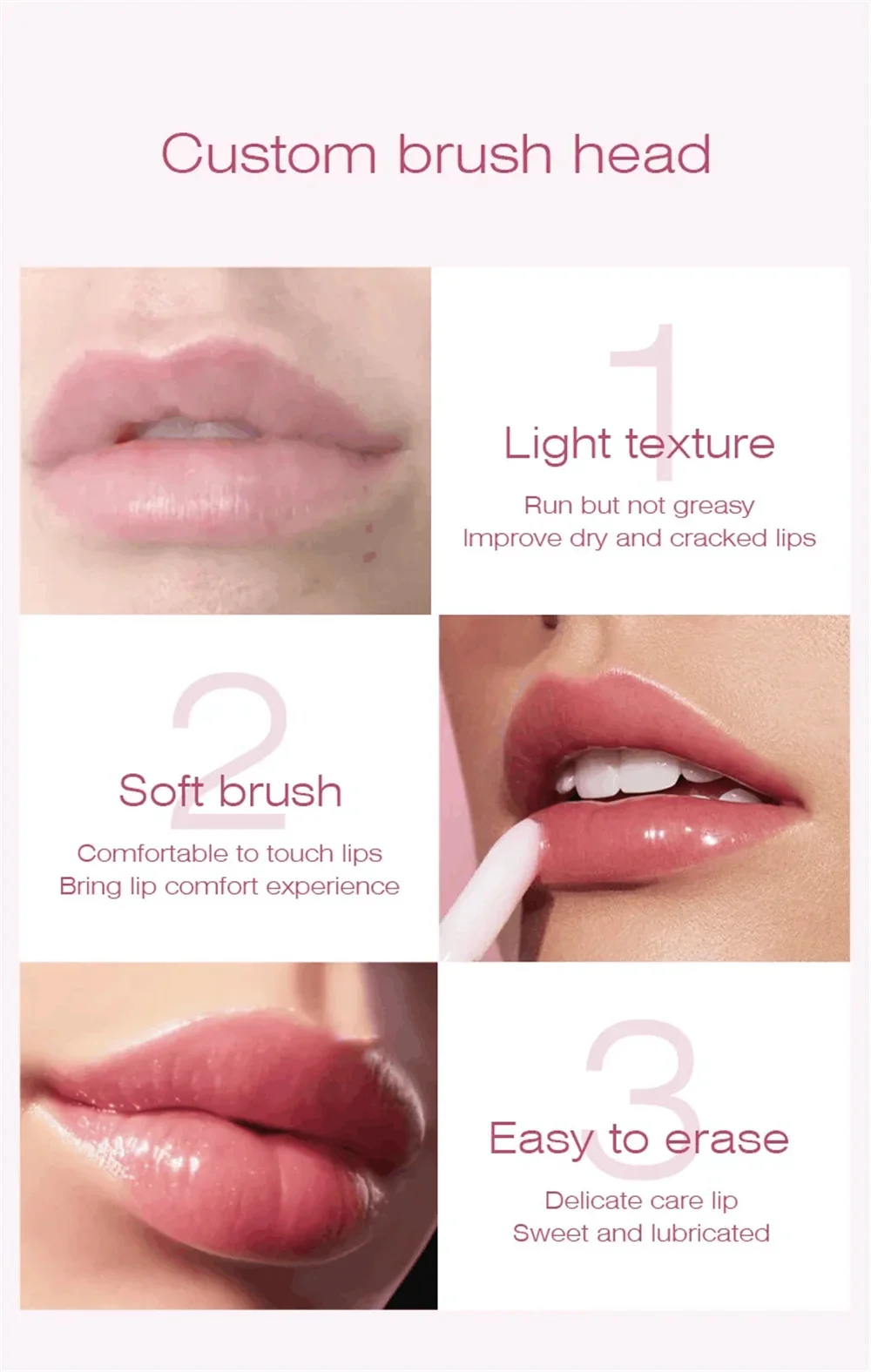 Custom brush head

1

Light texture

Run but not greasy
Improve dry and cracked lips

2

Soft brush

Comfortable to touch lips
Bring lip comfort experience

3

Easy to erase

Delicate care lip
Sweet and lubricated