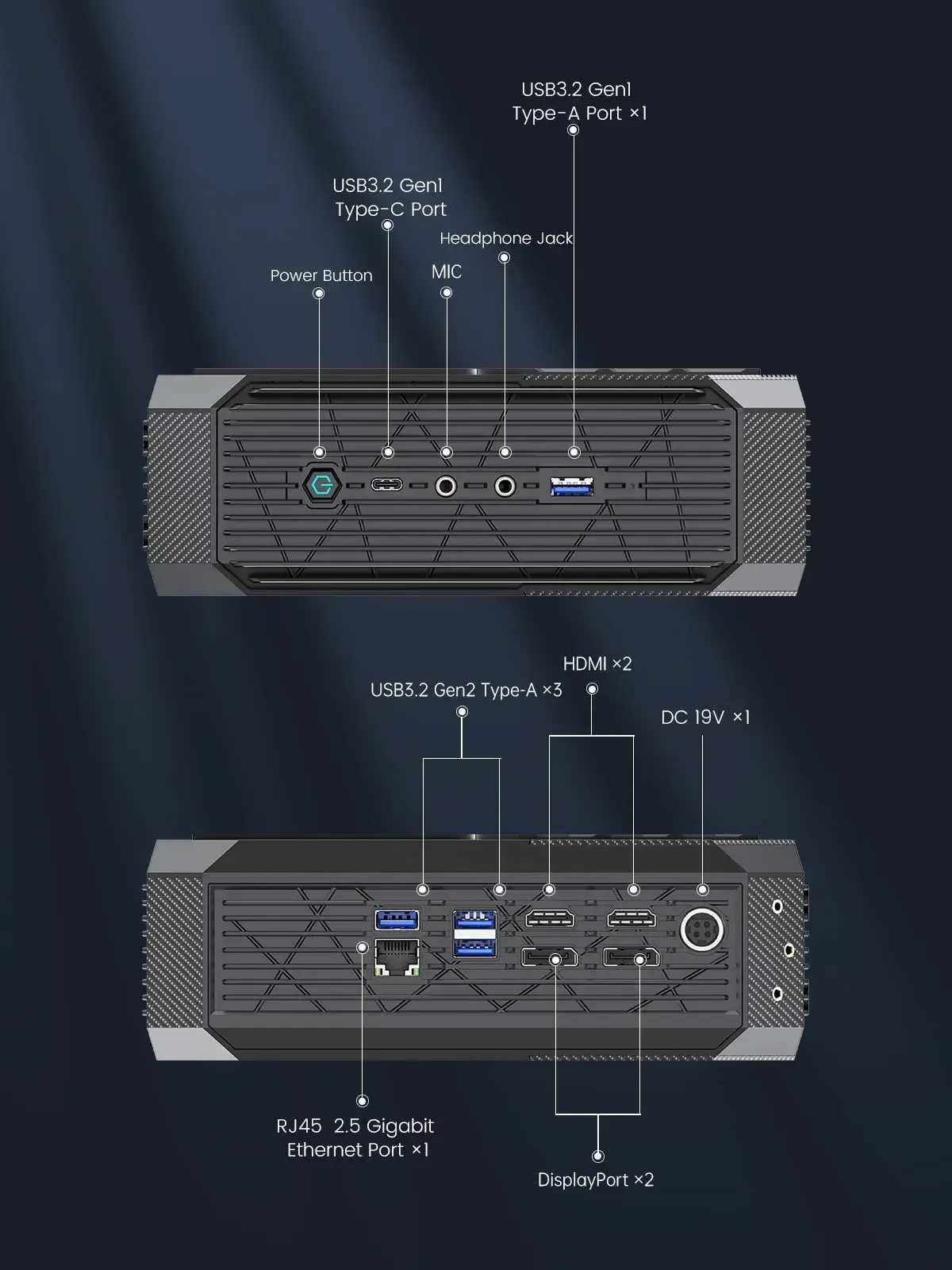 USB3.2 Gen1
Type-A Port ×1

USB3.2 Gen1
Type-C Port

Headphone Jack

Power Button

MIC

HDMI ×2

USB3.2 Gen2 Type-A ×3

DC 19V ×1

RJ45 2.5 Gigabit
Ethernet Port ×1

DisplayPort ×2