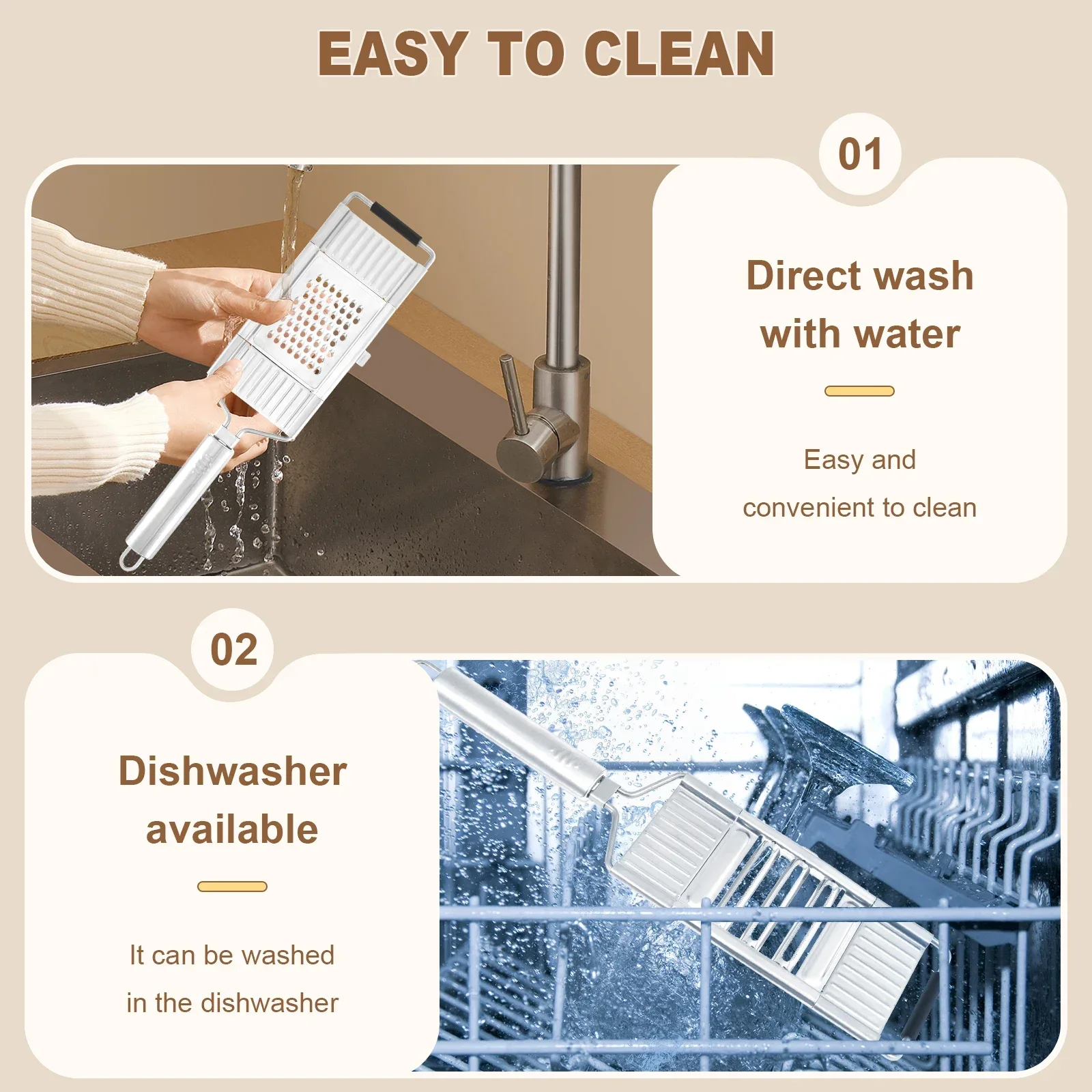 EASY TO CLEAN

01

Direct wash with water

Easy and convenient to clean

02

Dishwasher available

It can be washed in the dishwasher