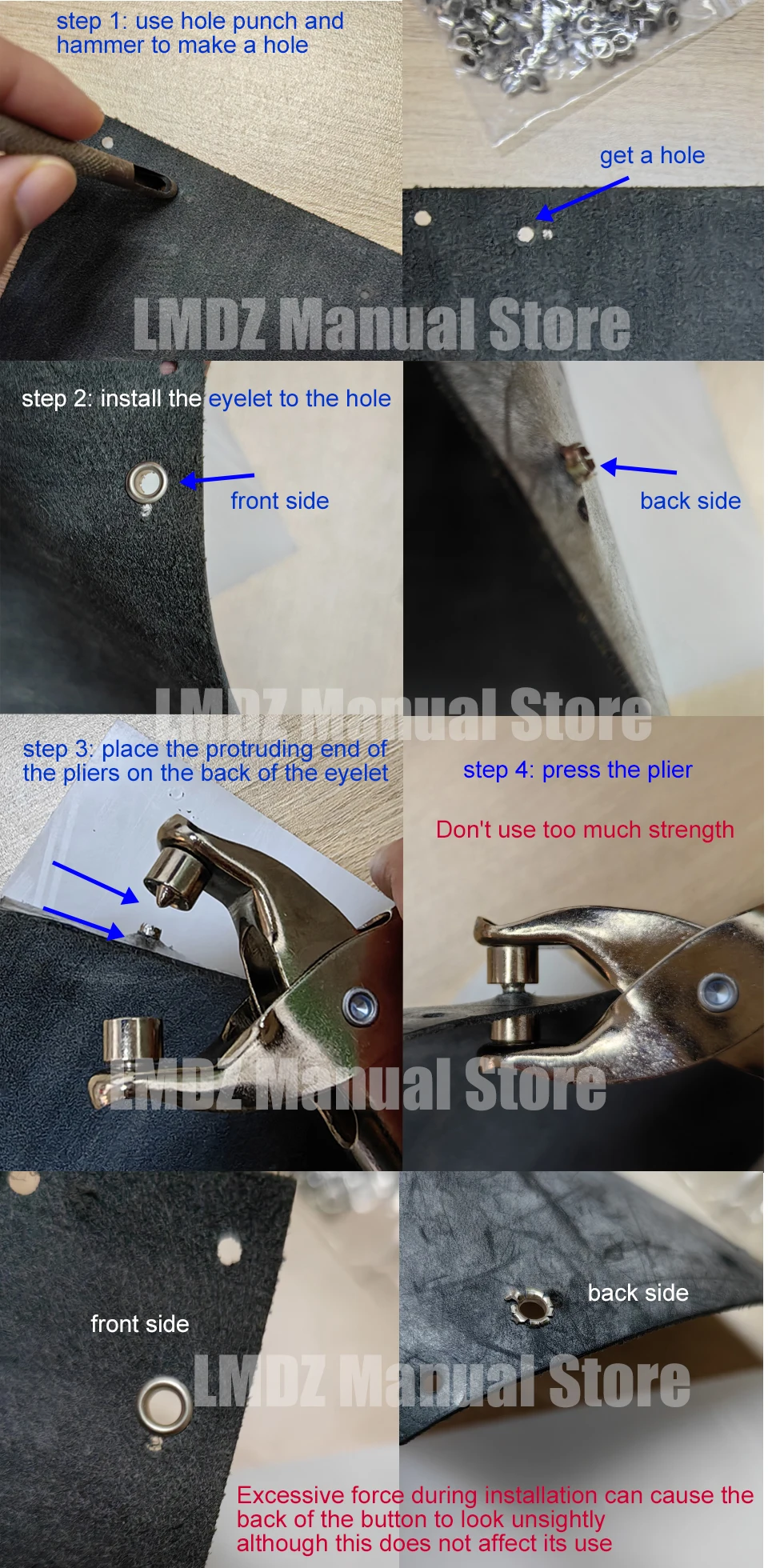 step 1: use hole punch and hammer to make a hole

get a hole

LMDZ Manual Store

step 2: install the eyelet to the hole

front side

back side

LMDZ Manual Store

step 3: place the protruding end of the pliers on the back of the eyelet

step 4: press the plier

Don't use too much strength

LMDZ Manual Store

front side

back side

LMDZ Manual Store

Excessive force during installation can cause the back of the button to look unsightly although this does not affect its use