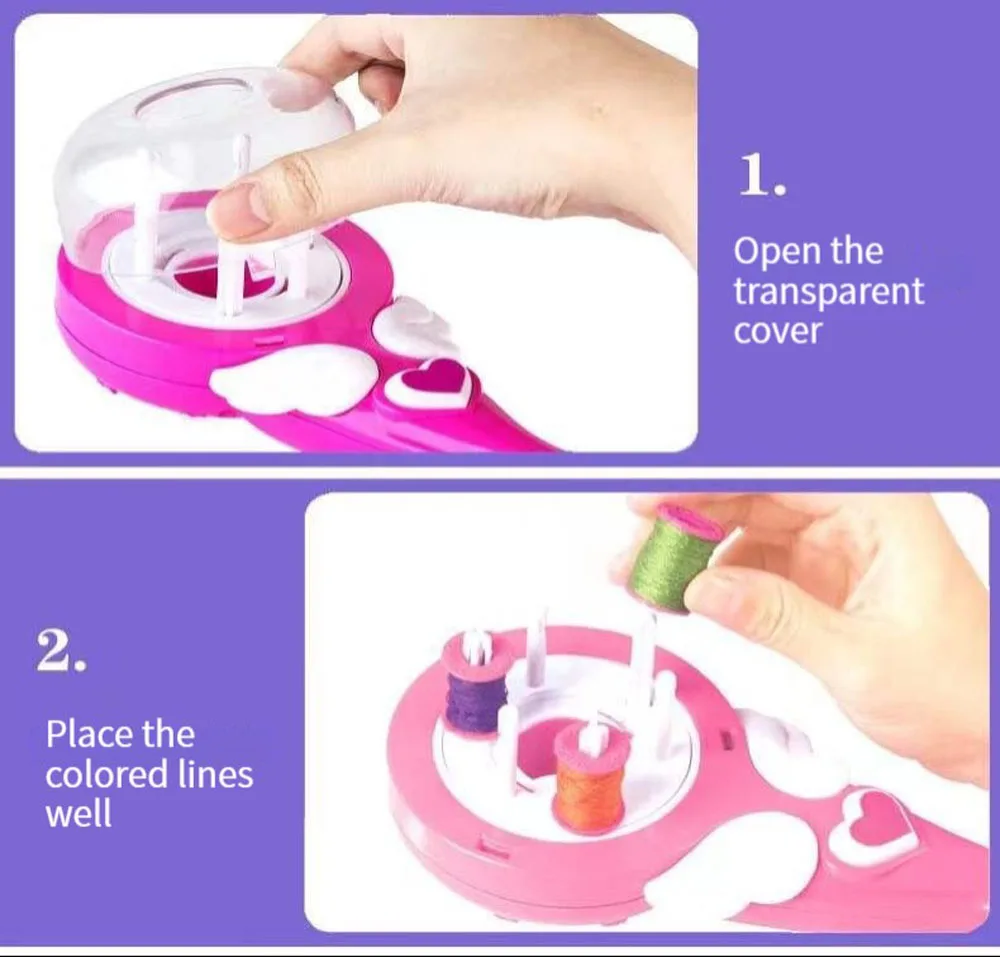 1.

Open the transparent cover

2.

Place the colored lines well