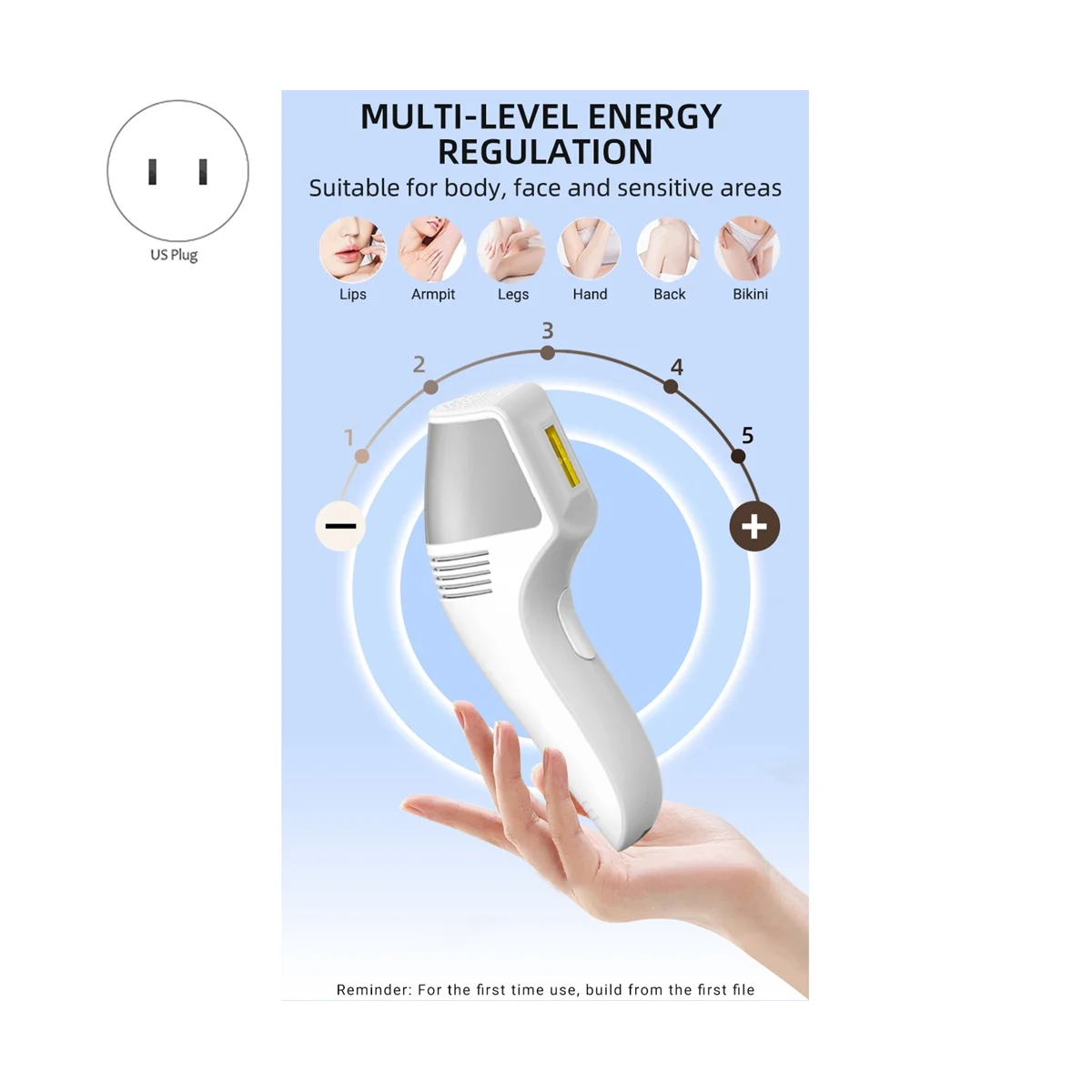 US Plug

MULTI-LEVEL ENERGY REGULATION

Suitable for body, face and sensitive areas

Lips Armpit Legs Hand Back Bikini

1 2 3 4 5

−

+

Reminder: For the first time use, build from the first file