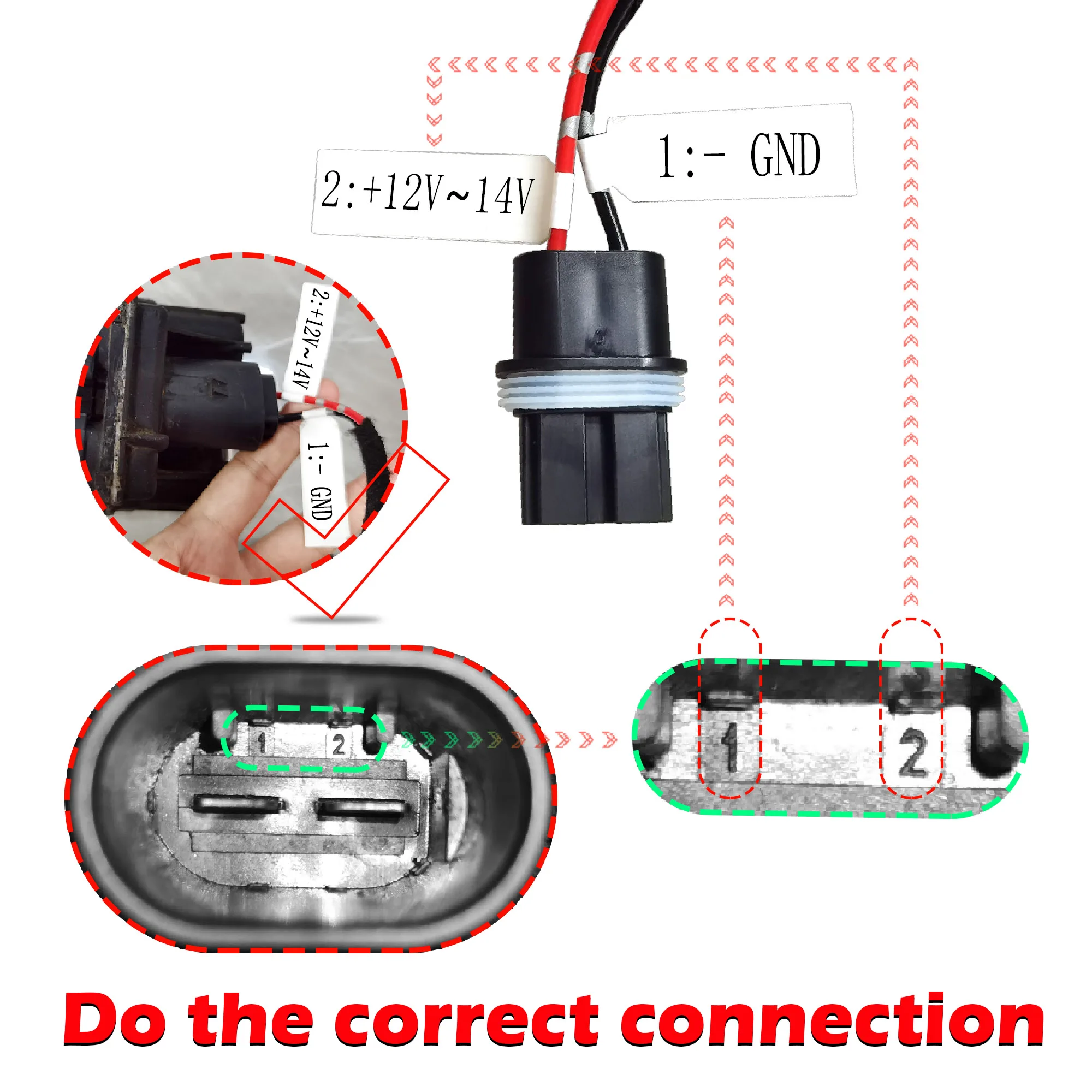 2:+12V~14V

1:- GND

2:+12V~14V

1:- GND

1 2

1 2

Do the correct connection