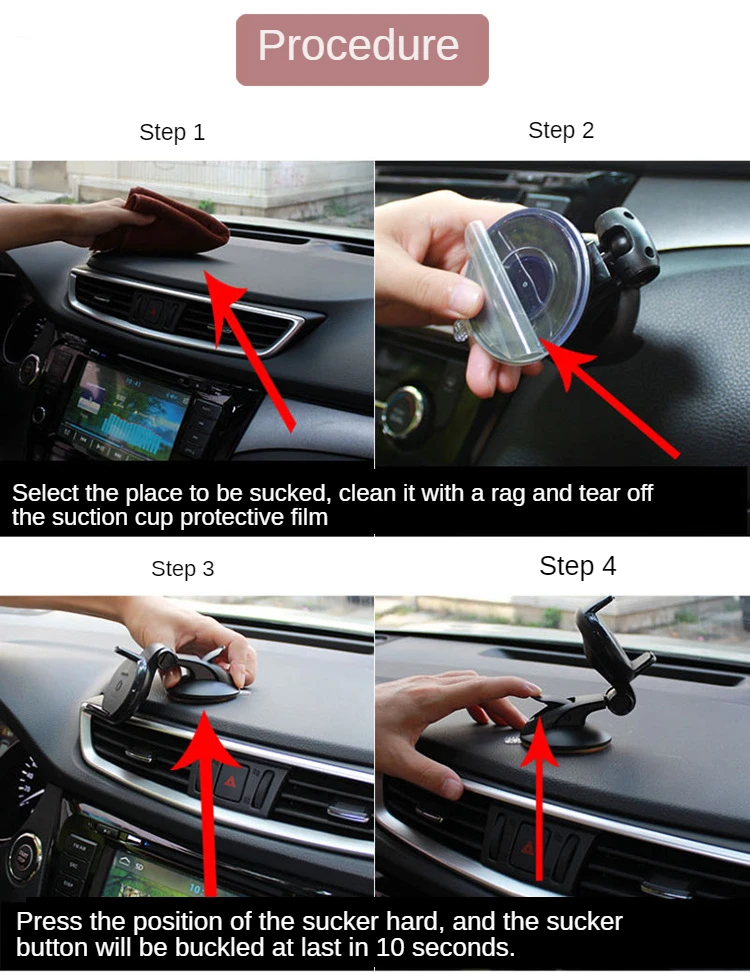 Procedure

Step 1

Step 2

Select the place to be sucked, clean it with a rag and tear off the suction cup protective film

Step 3

Step 4

Press the position of the sucker hard, and the sucker button will be buckled at last in 10 seconds.