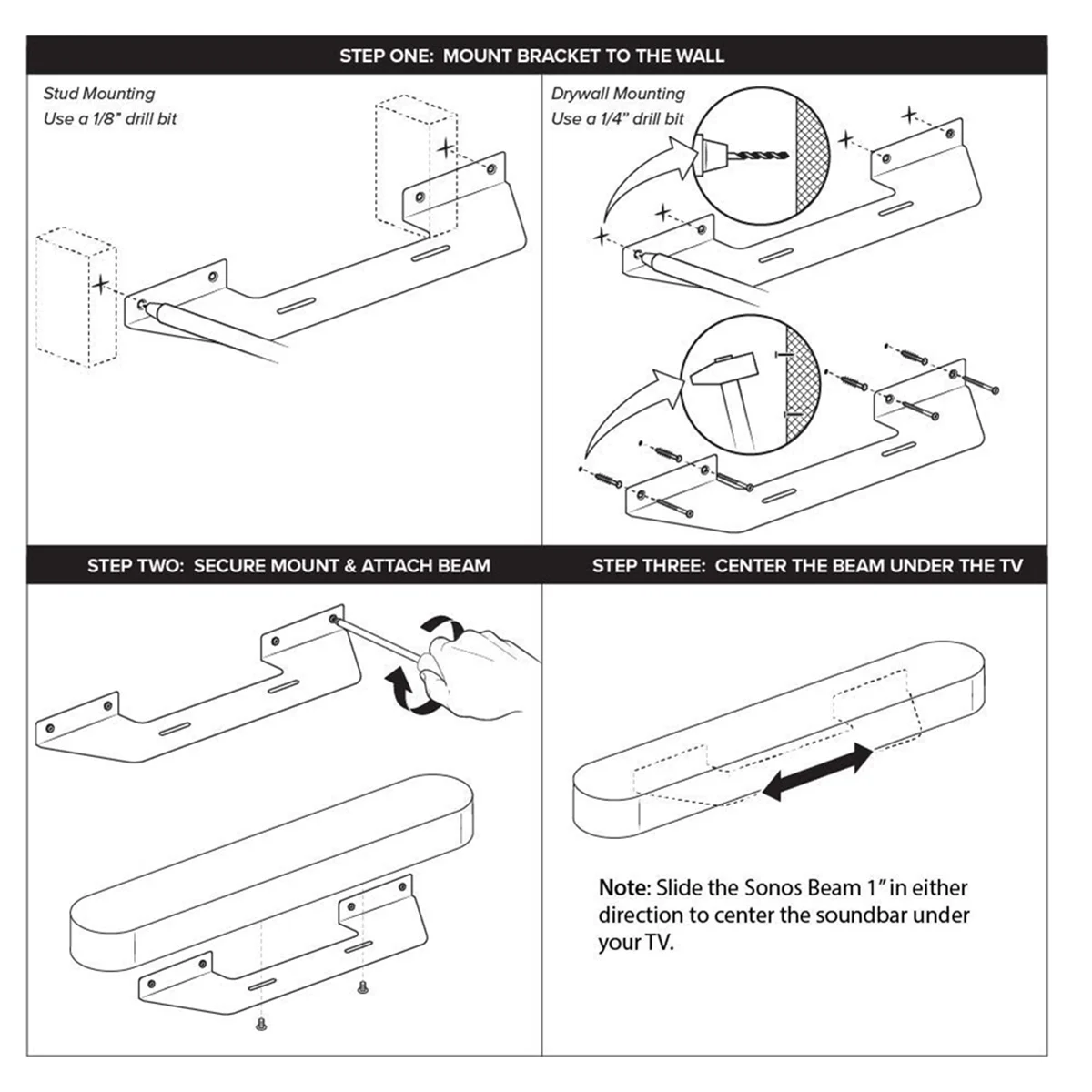 STEP ONE: MOUNT BRACKET TO THE WALL

Stud Mounting
Use a 1/8" drill bit

Drywall Mounting
Use a 1/4" drill bit

STEP TWO: SECURE MOUNT & ATTACH BEAM

STEP THREE: CENTER THE BEAM UNDER THE TV

Note: Slide the Sonos Beam 1" in either direction to center the soundbar under your TV.