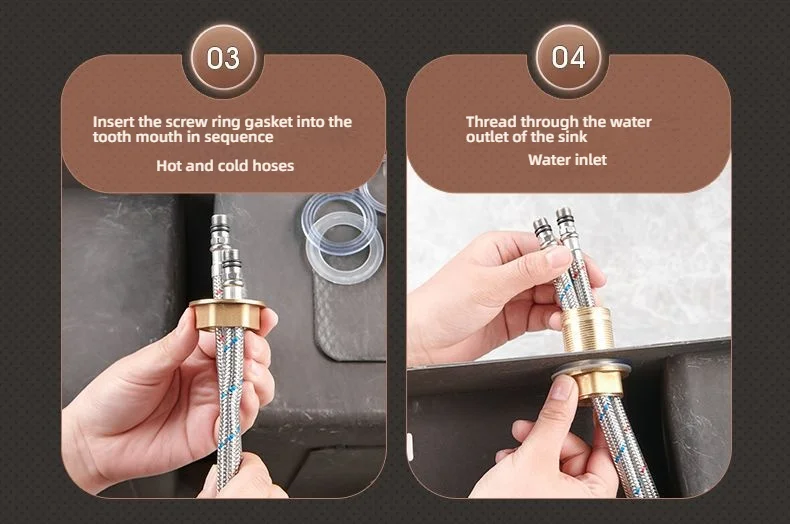 03

Insert the screw ring gasket into the tooth mouth in sequence

Hot and cold hoses

04

Thread through the water outlet of the sink

Water inlet