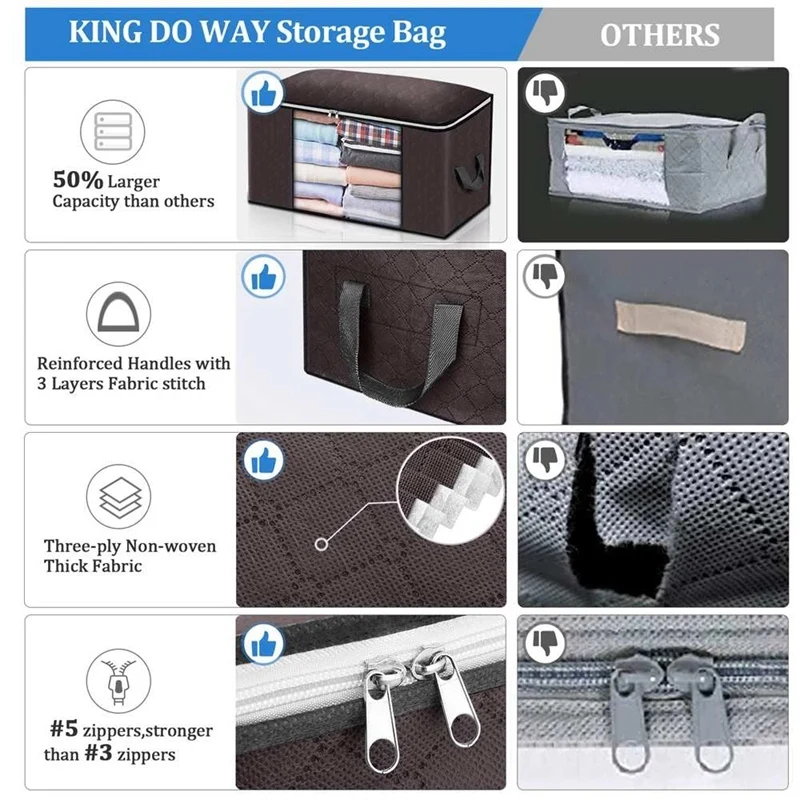 KING DO WAY Storage Bag

OTHERS

50% Larger Capacity than others

Reinforced Handles with 3 Layers Fabric stitch

Three-ply Non-woven Thick Fabric

#5 zippers,stronger than #3 zippers