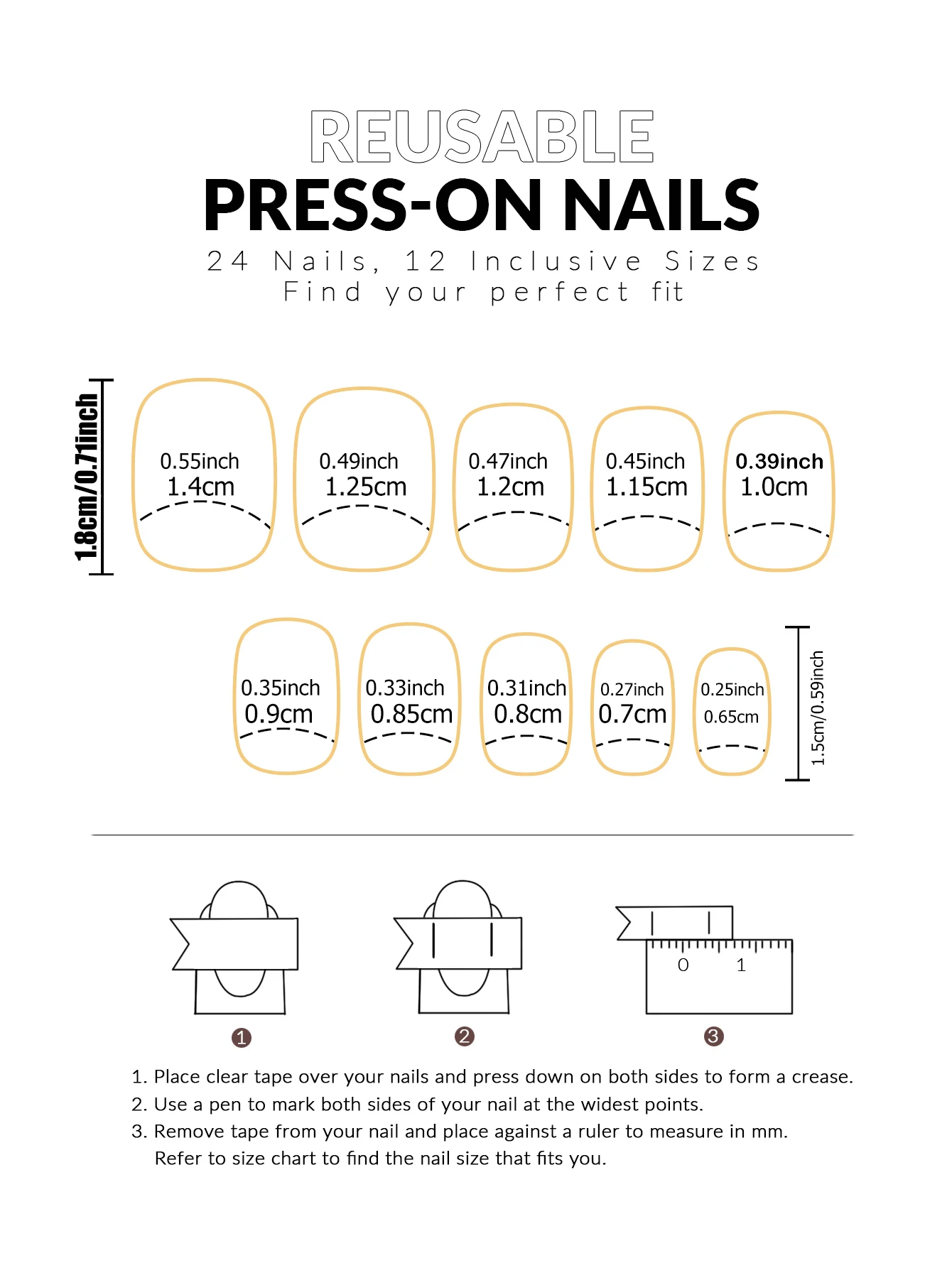 REUSABLE
PRESS-ON NAILS
24 Nails, 12 Inclusive Sizes
Find your perfect fit

1.8cm/0.71inch

0.55inch
1.4cm

0.49inch
1.25cm

0.47inch
1.2cm

0.45inch
1.15cm

0.39inch
1.0cm

0.35inch
0.9cm

0.33inch
0.85cm

0.31inch
0.8cm

0.27inch
0.7cm

0.25inch
0.65cm

1.5cm/0.59inch

0 1

1

2

3

1. Place clear tape over your nails and press down on both sides to form a crease.
2. Use a pen to mark both sides of your nail at the widest points.
3. Remove tape from your nail and place against a ruler to measure in mm. Refer to size chart to find the nail size that fits you.