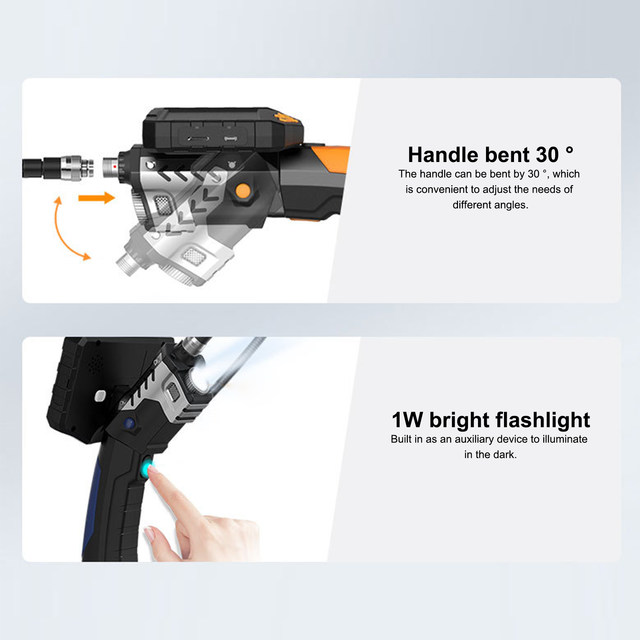 Handle bent 30 °
The handle can be bent by 30 °, which is convenient to adjust the needs of different angles.

1W bright flashlight
Built in as an auxiliary device to illuminate in the dark.