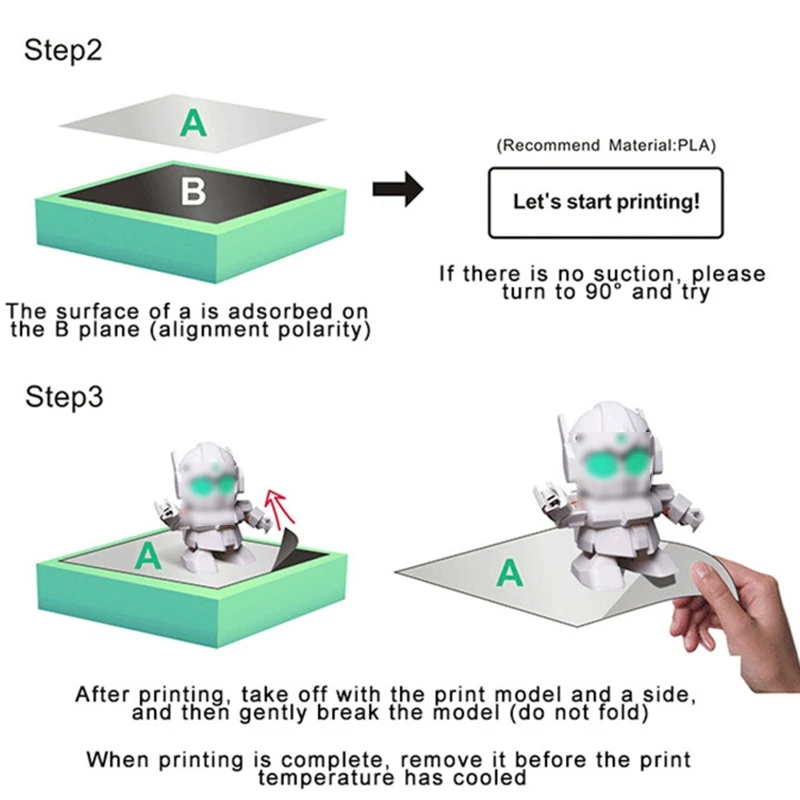 Step2

A

B

The surface of a is adsorbed on the B plane (alignment polarity)

(Recommend Material:PLA)

Let's start printing!

If there is no suction, please turn to 90° and try

Step3

A

A

After printing, take off with the print model and a side, and then gently break the model (do not fold)

When printing is complete, remove it before the print temperature has cooled