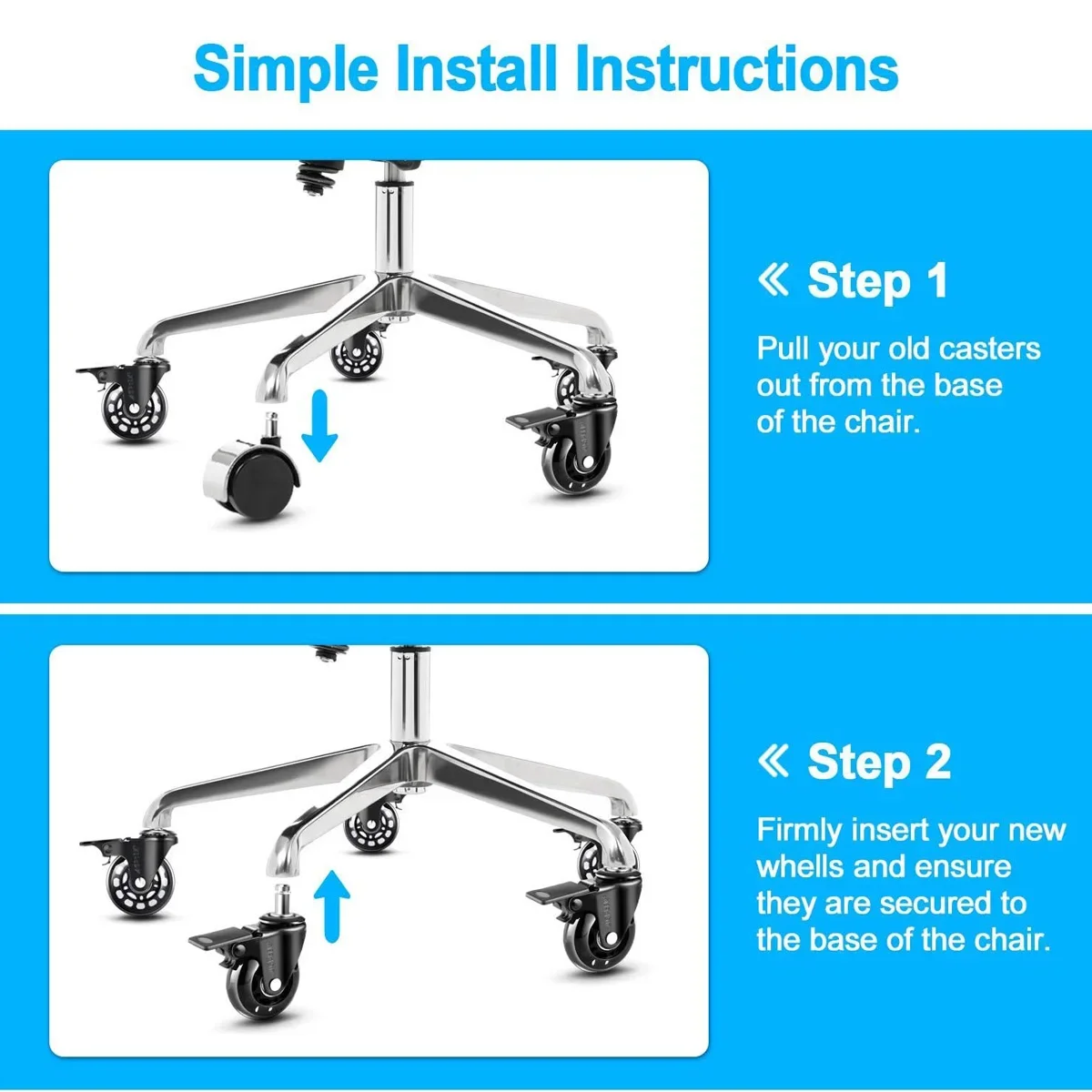 Simple Install Instructions

« Step 1

Pull your old casters out from the base of the chair.

« Step 2

Firmly insert your new whells and ensure they are secured to the base of the chair.