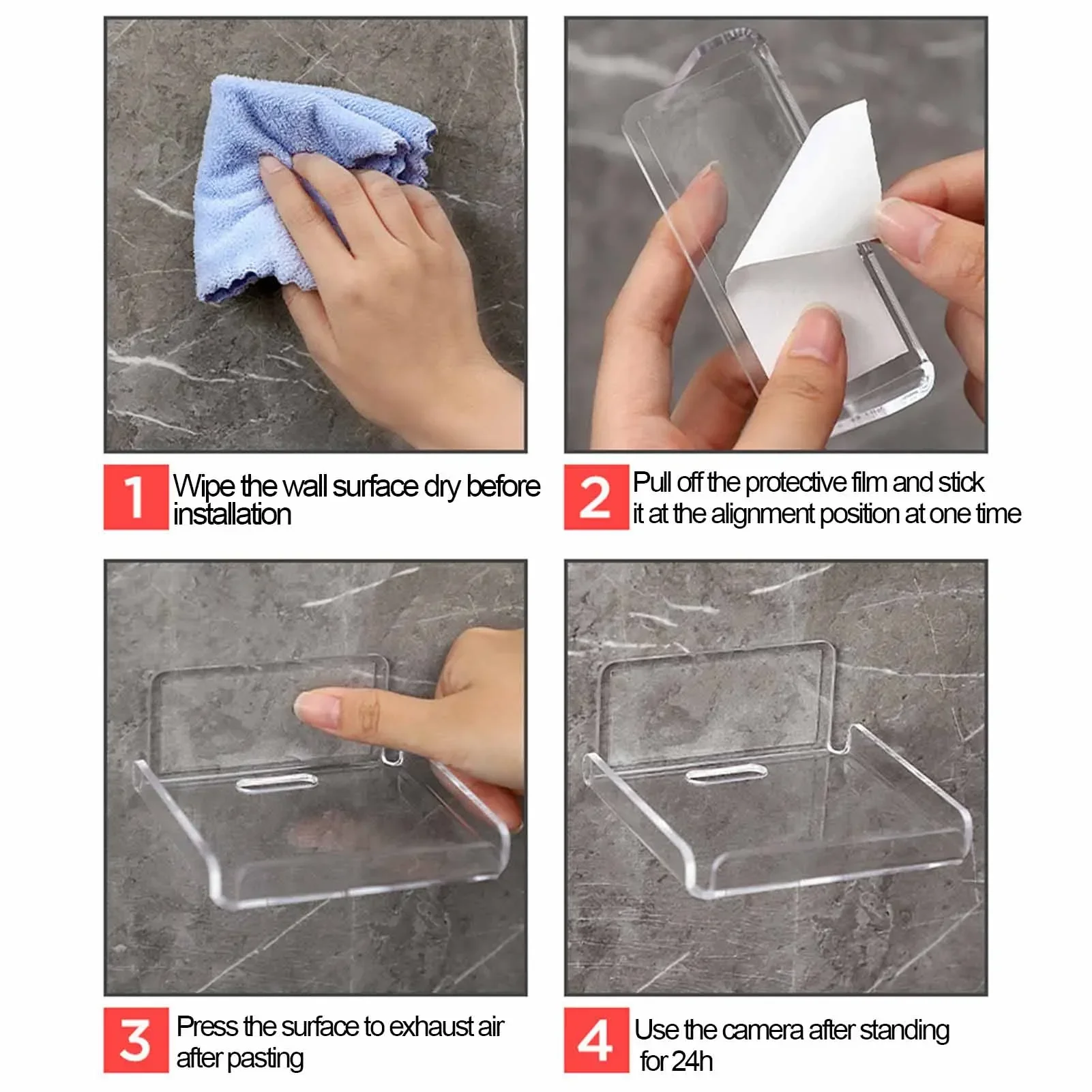 1 Wipe the wall surface dry before installation

2 Pull off the protective film and stick it at the alignment position at one time

3 Press the surface to exhaust air after pasting

4 Use the camera after standing for 24h