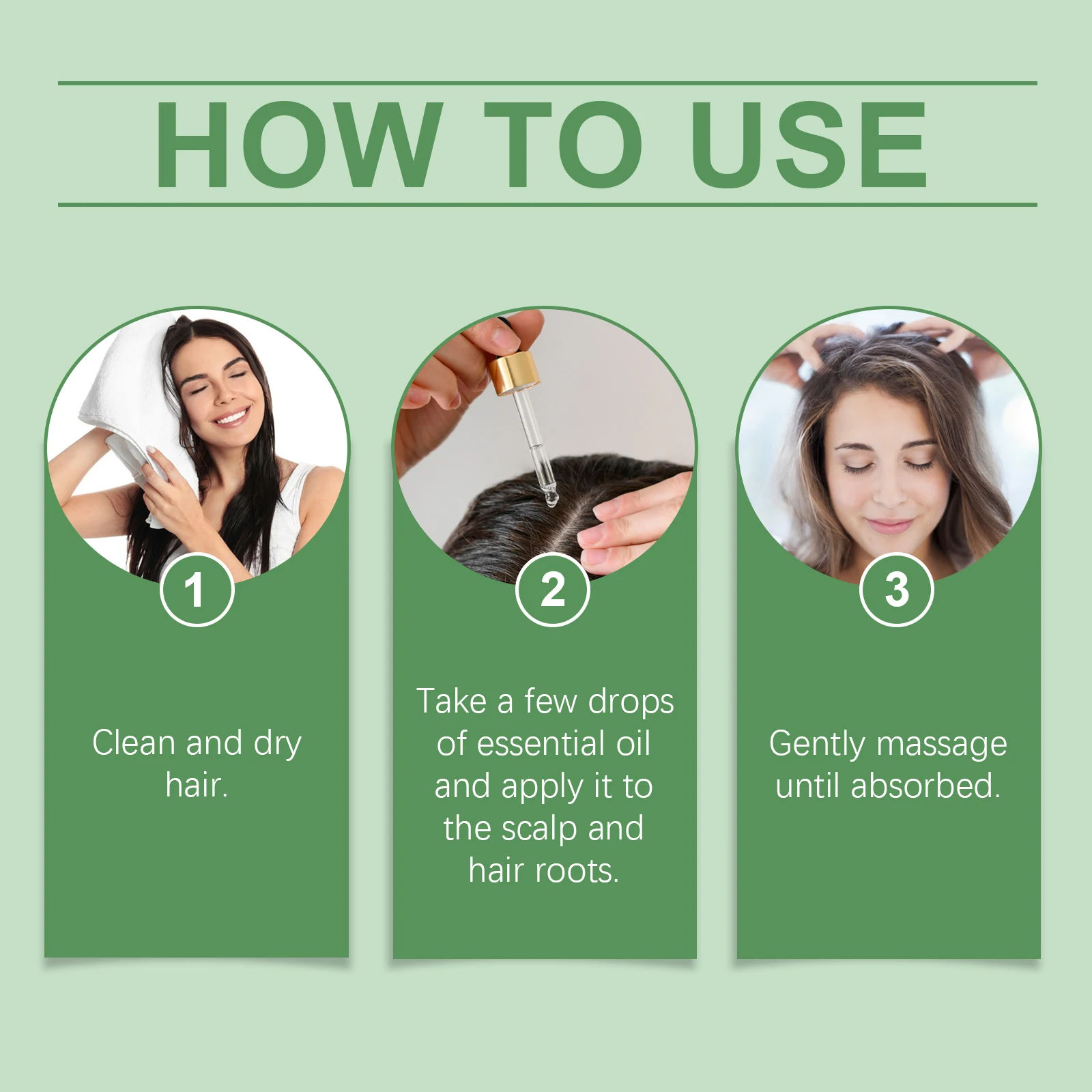 HOW TO USE

1

Clean and dry hair.

2

Take a few drops of essential oil and apply it to the scalp and hair roots.

3

Gently massage until absorbed.