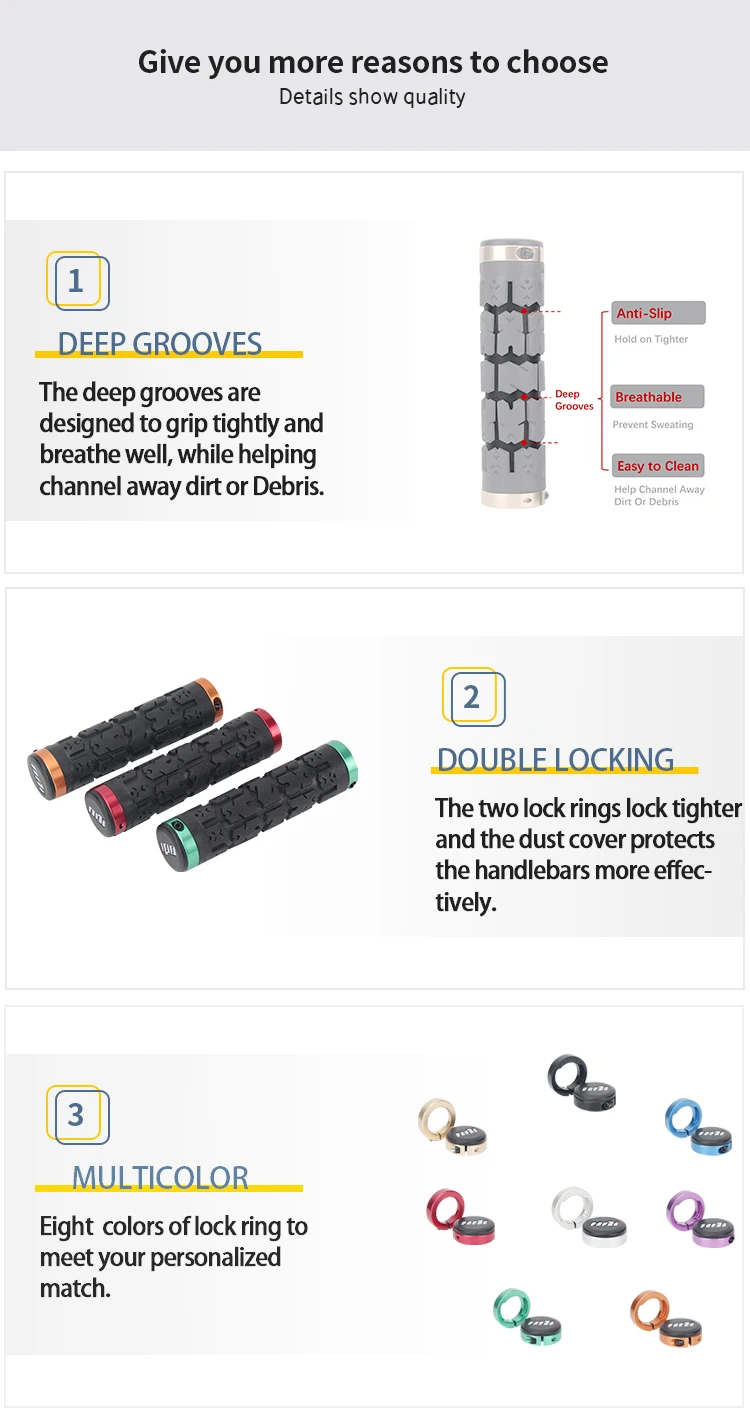 Give you more reasons to choose
Details show quality

1
DEEP GROOVES
The deep grooves are designed to grip tightly and breathe well, while helping channel away dirt or Debris.

Deep Grooves
Anti-Slip
Hold on Tighter
Breathable
Prevent Sweating
Easy to Clean
Help Channel Away Dirt Or Debris

2
DOUBLE LOCKING
The two lock rings lock tighter and the dust cover protects the handlebars more effectively.

3
MULTICOLOR
Eight colors of lock ring to meet your personalized match.